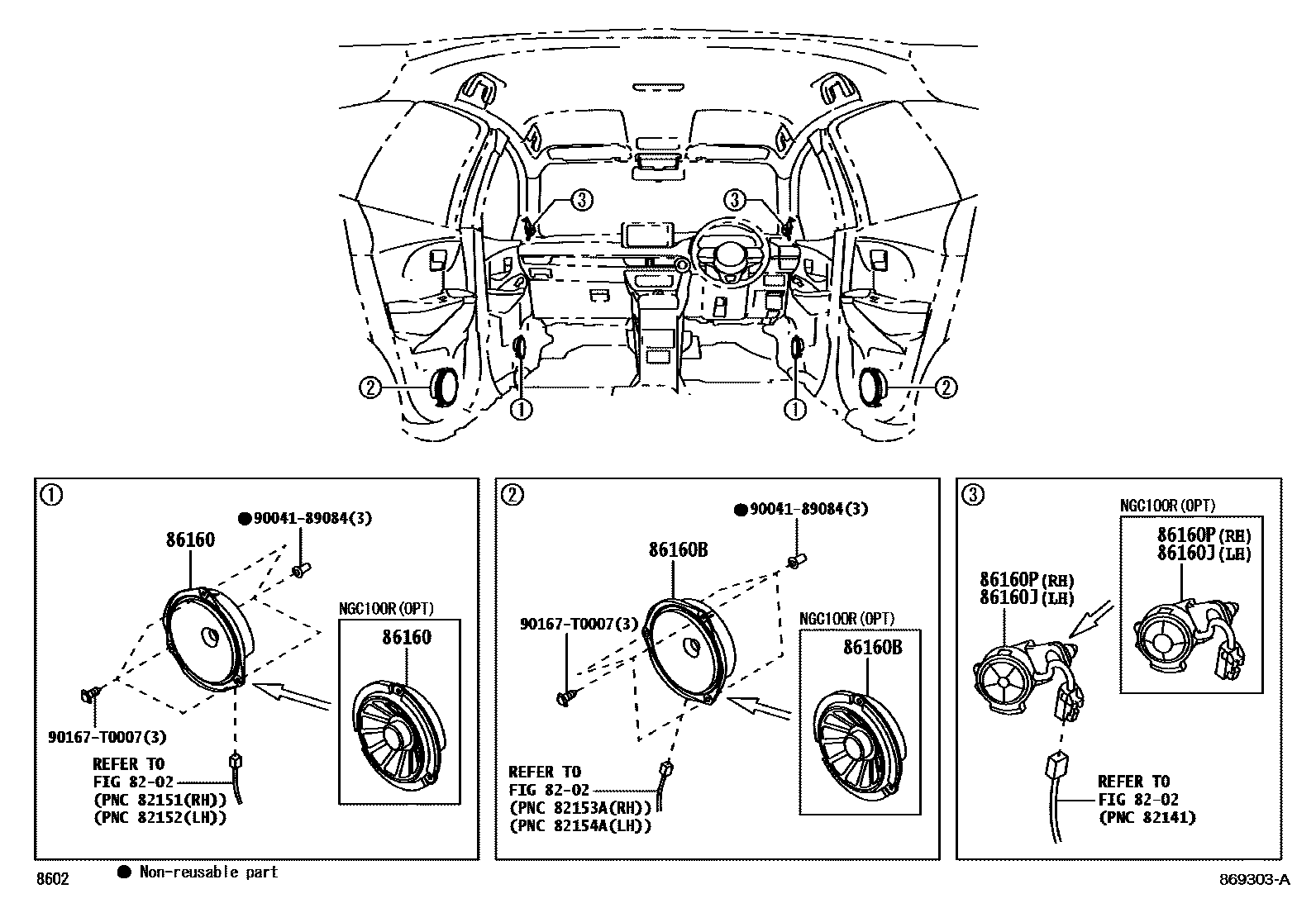 ③ ③
② ① ① ②

①
●90041-89084(3)
86160
NGC100R(OPT)
86160
90167-T0007(3)
REFER TO
FIG 82-02
(PNC 82151(RH))
(PNC 82152(LH))

②
●90041-89084(3)
86160B
90167-T0007(3)
NGC100R(OPT)
86160B
REFER TO
FIG 82-02
(PNC 82153A(RH))
(PNC 82154A(LH))

③
NGC100R(OPT)
86160P(RH)
86160J(LH)
86160P(RH)
86160J(LH)
REFER TO
FIG 82-02
(PNC 82141)

8602
● Non-reusable part
869303-A