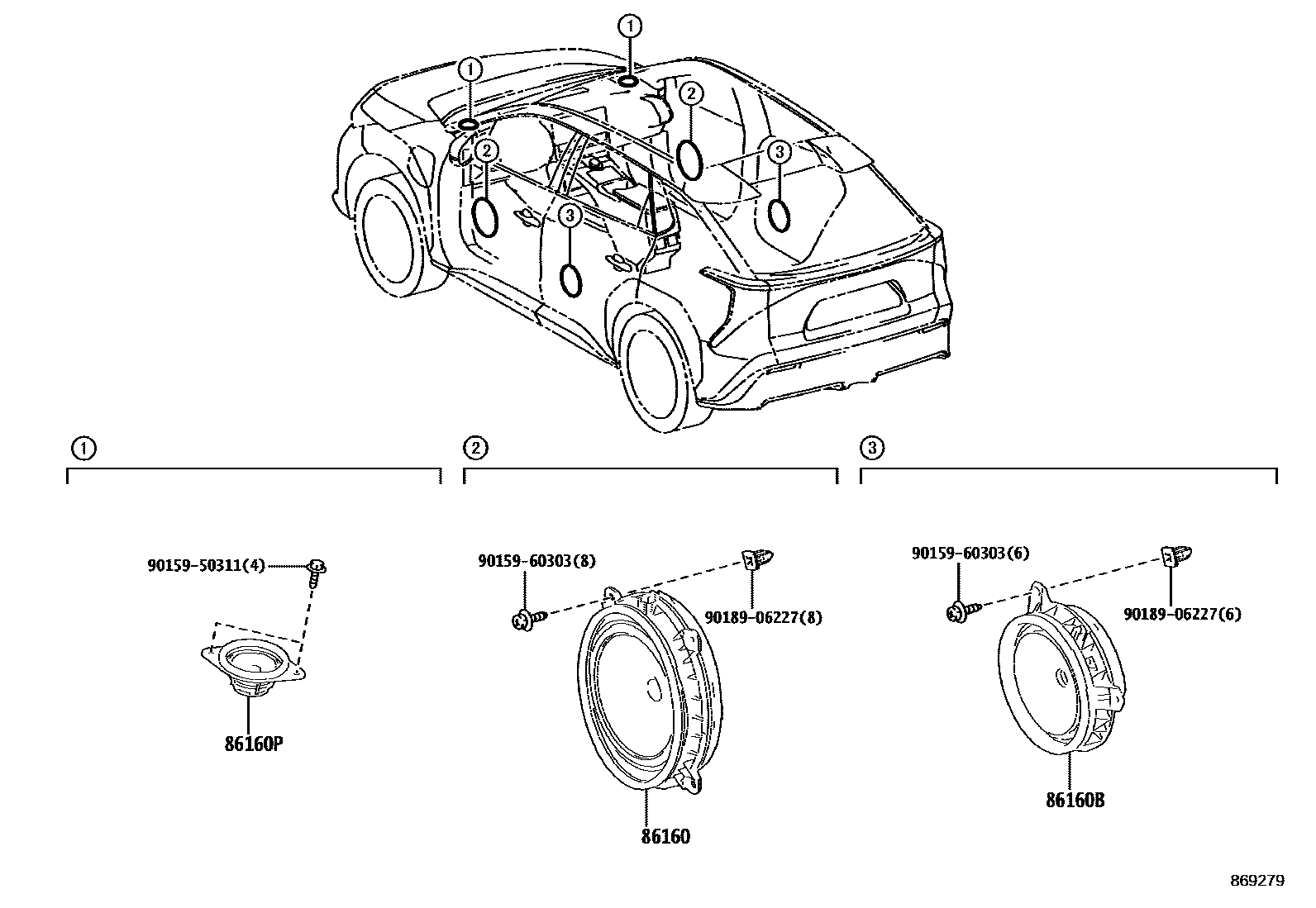 1
1
2
2
3
3

1
2
3

90159-50311(4)
86160P

90159-60303(8)
90189-06227(8)
86160

90159-60303(6)
90189-06227(6)
86160B

869279