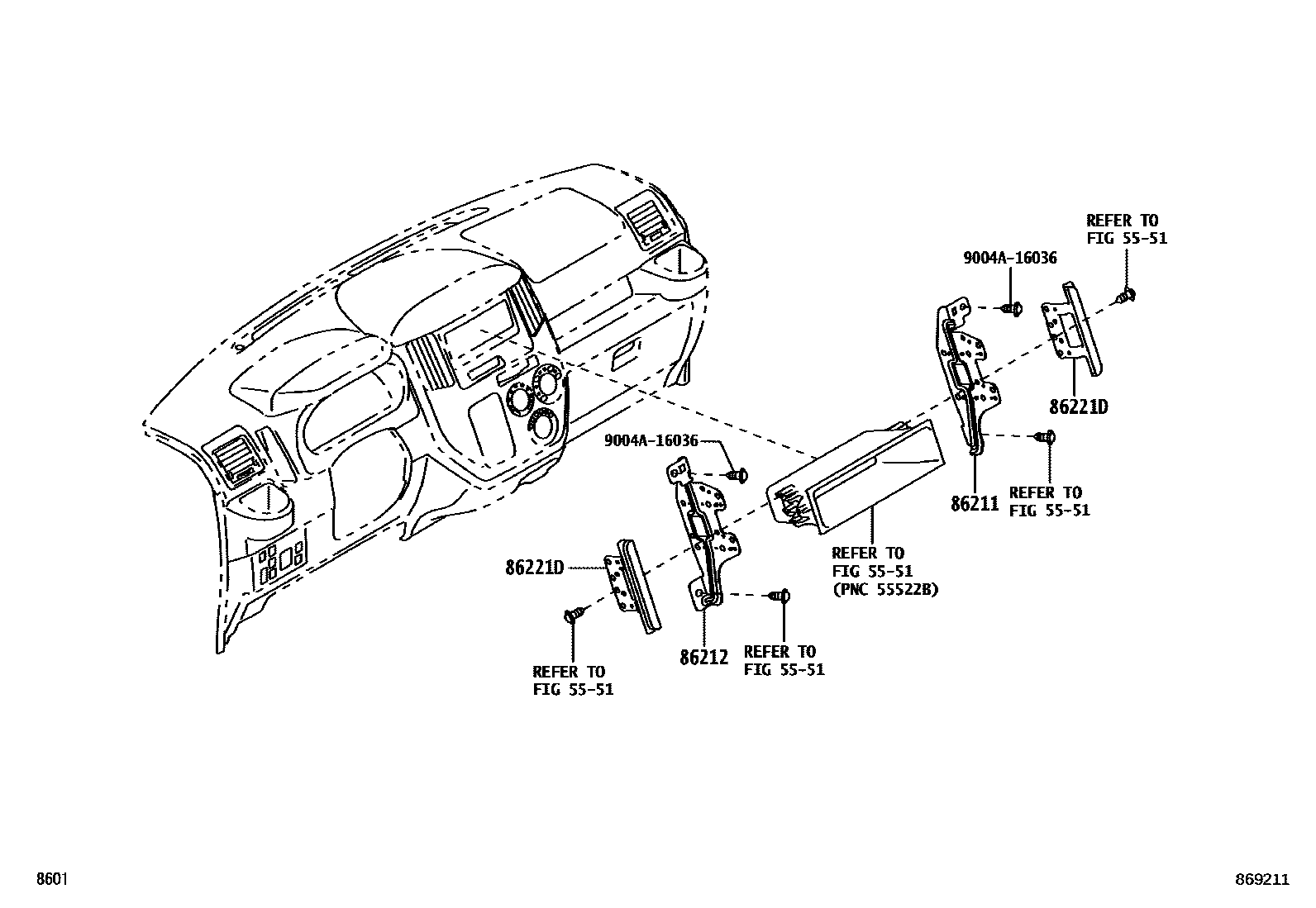 REFER TO
FIG 55-51

9004A-16036

86221D

86211

REFER TO
FIG 55-51

9004A-16036

REFER TO
FIG 55-51
(PNC 55522B)

86221D

86212

REFER TO
FIG 55-51

REFER TO
FIG 55-51

8601

869211