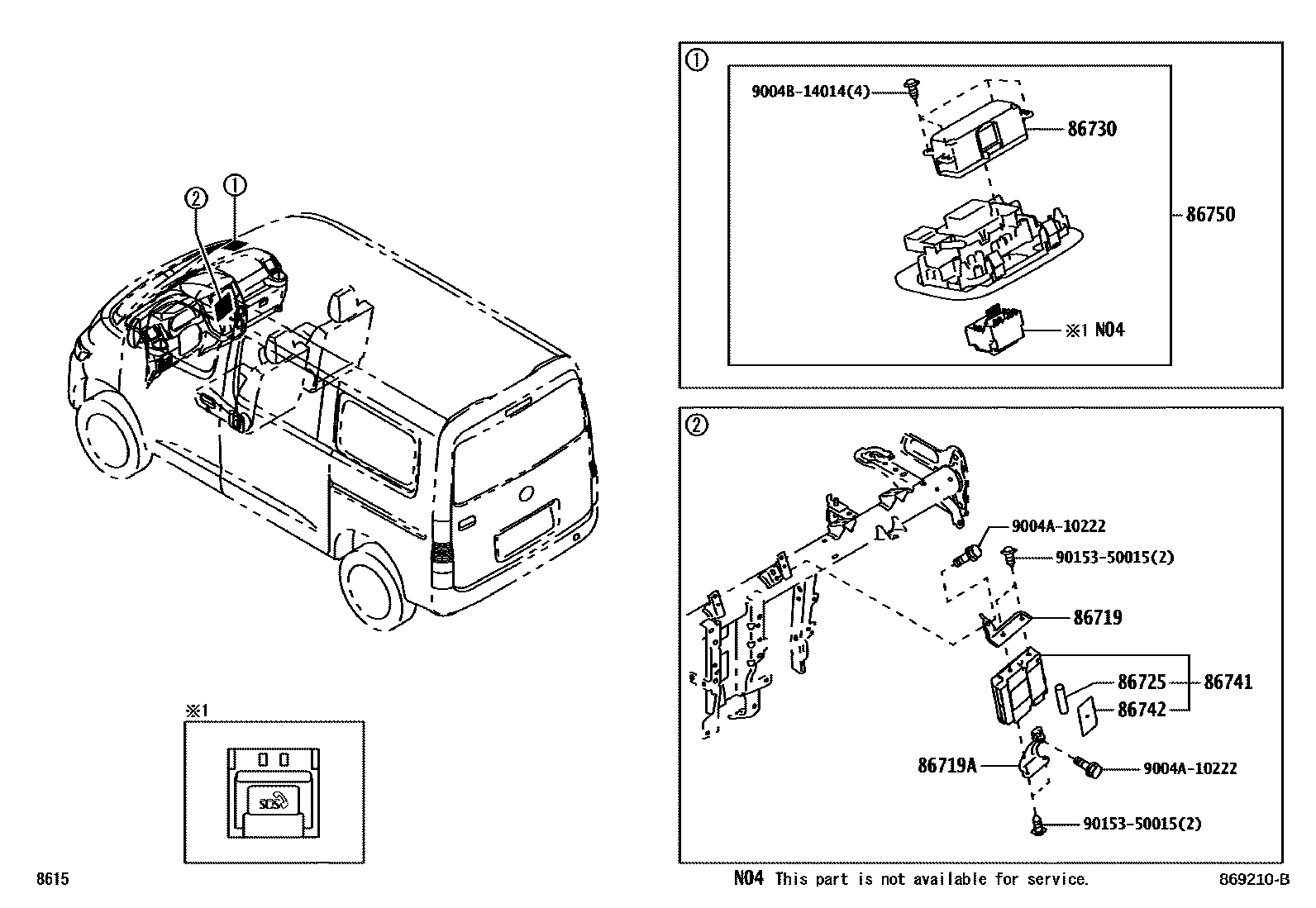 ②
①

※1

SOS

8615

①
9004B-14014(4)
86730
86750
※1 N04

②
9004A-10222
90153-50015(2)
86719
86725
86741
86742
86719A
9004A-10222
90153-50015(2)

N04 This part is not available for service.

869210-B