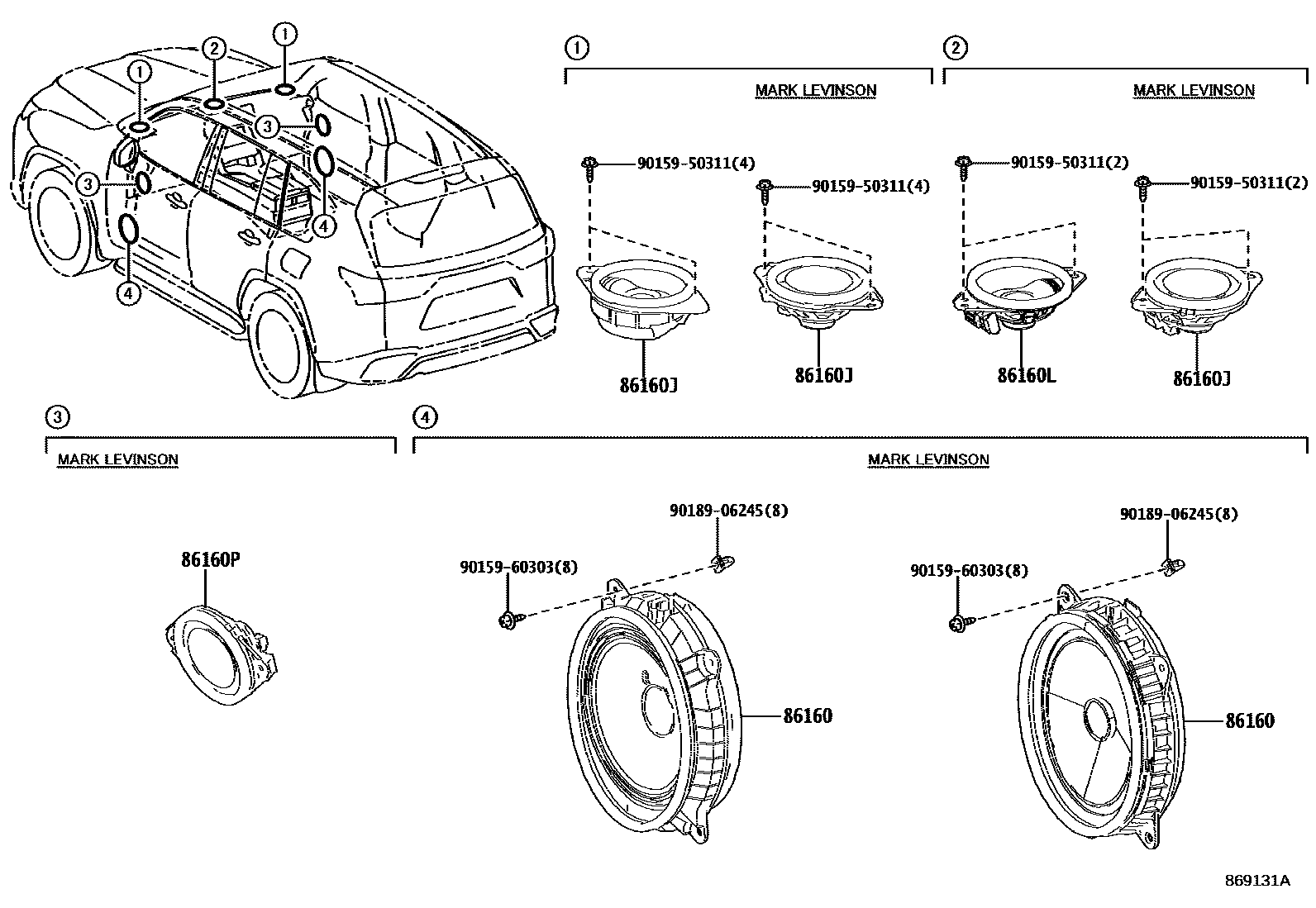 1
2
1
3
3
4
4

1
MARK LEVINSON
90159-50311(4)
90159-50311(4)
86160J
86160J

2
MARK LEVINSON
90159-50311(2)
90159-50311(2)
86160L
86160J

3
MARK LEVINSON
86160P

4
MARK LEVINSON
90189-06245(8)
90159-60303(8)
86160
90189-06245(8)
90159-60303(8)
86160

869131A