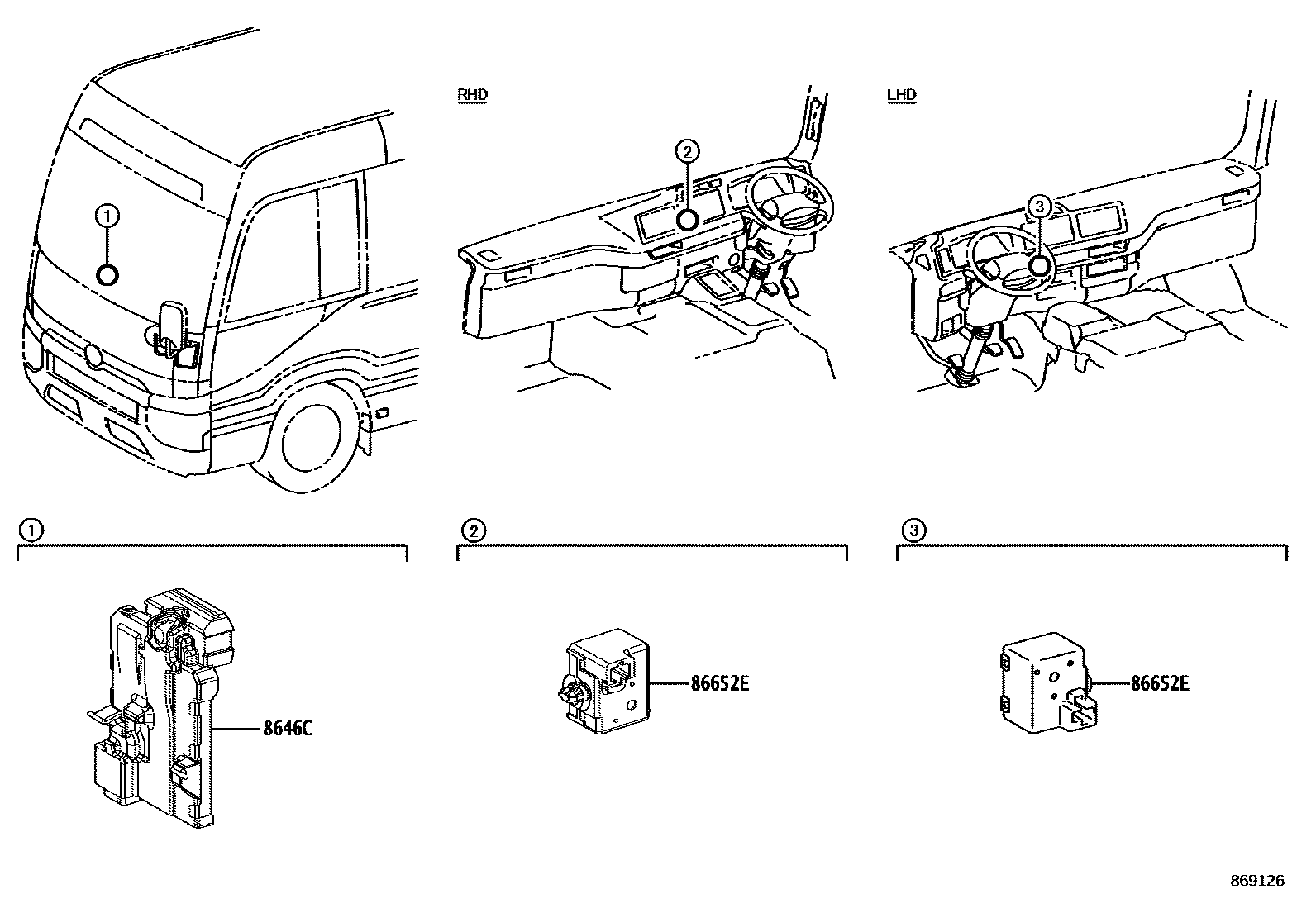 RHD

LHD

1

2

3

1

2

3

8646C

86652E

86652E

869126