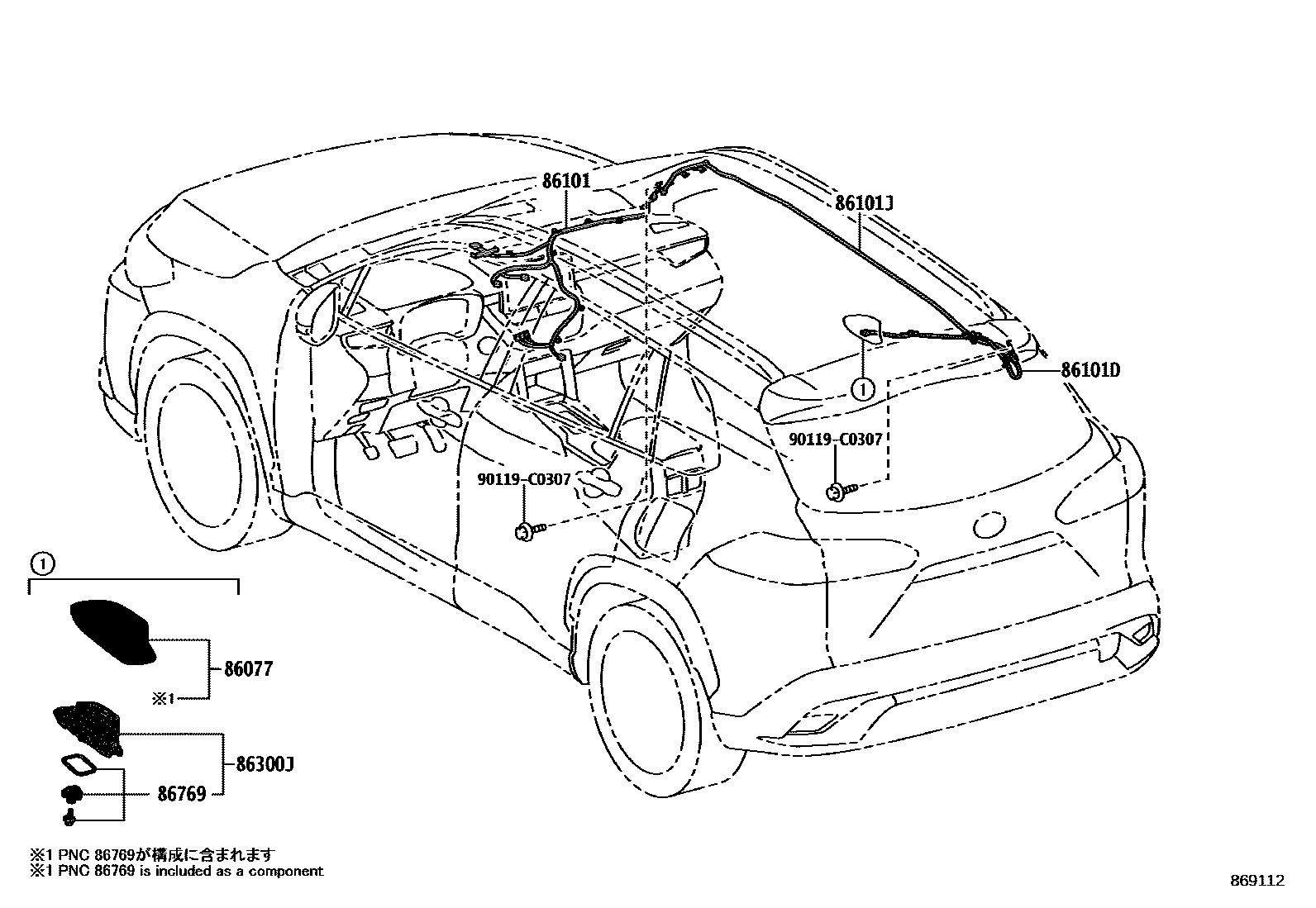 86101

86101J

86101D

1

90119-C0307

90119-C0307

1

86077

※1

86300J

86769

※1 PNC 86769が構成に含まれます
※1 PNC 86769 is included as a component

869112