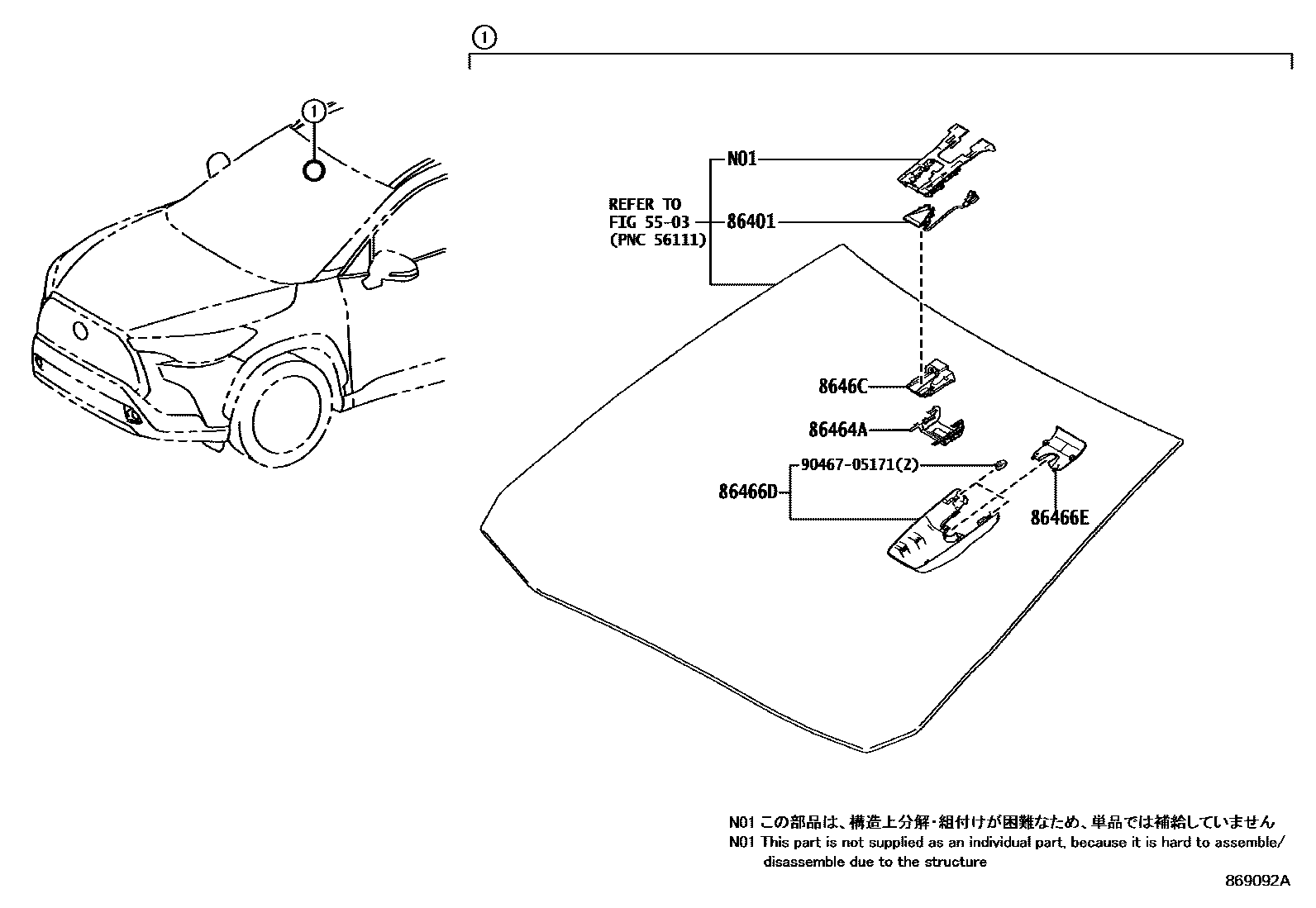 1

1

N01

REFER TO FIG 55-03 (PNC 56111)

86401

8646C

86464A

90467-05171(2)

86466D

86466E

N01 この部品は、構造上分解・組付けが困難なため、単品では補給していません
N01 This part is not supplied as an individual part, because it is hard to assemble/ disassemble due to the structure

869092A