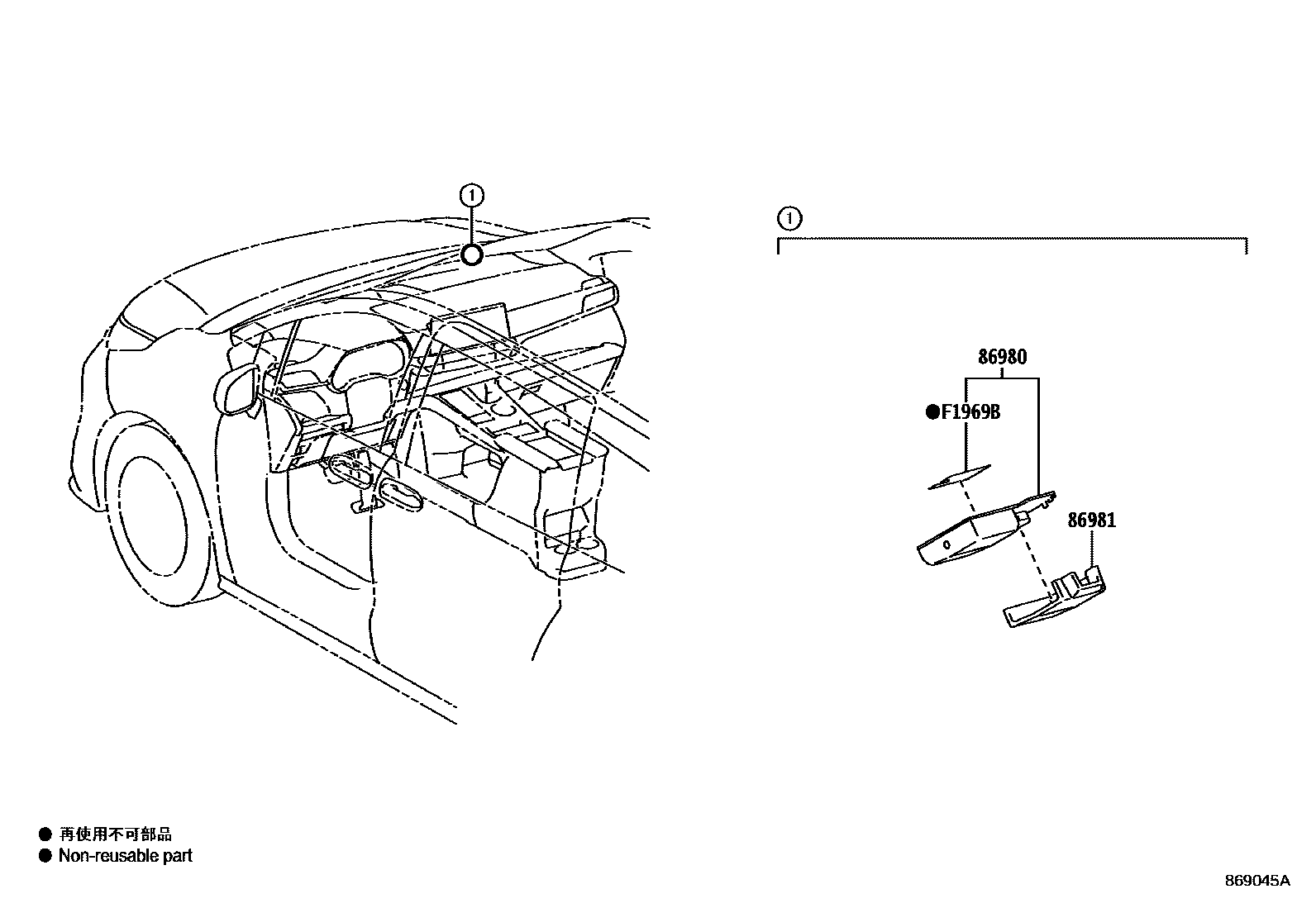 1

1

86980

●F1969B

86981

● 再使用不可部品
● Non-reusable part

869045A