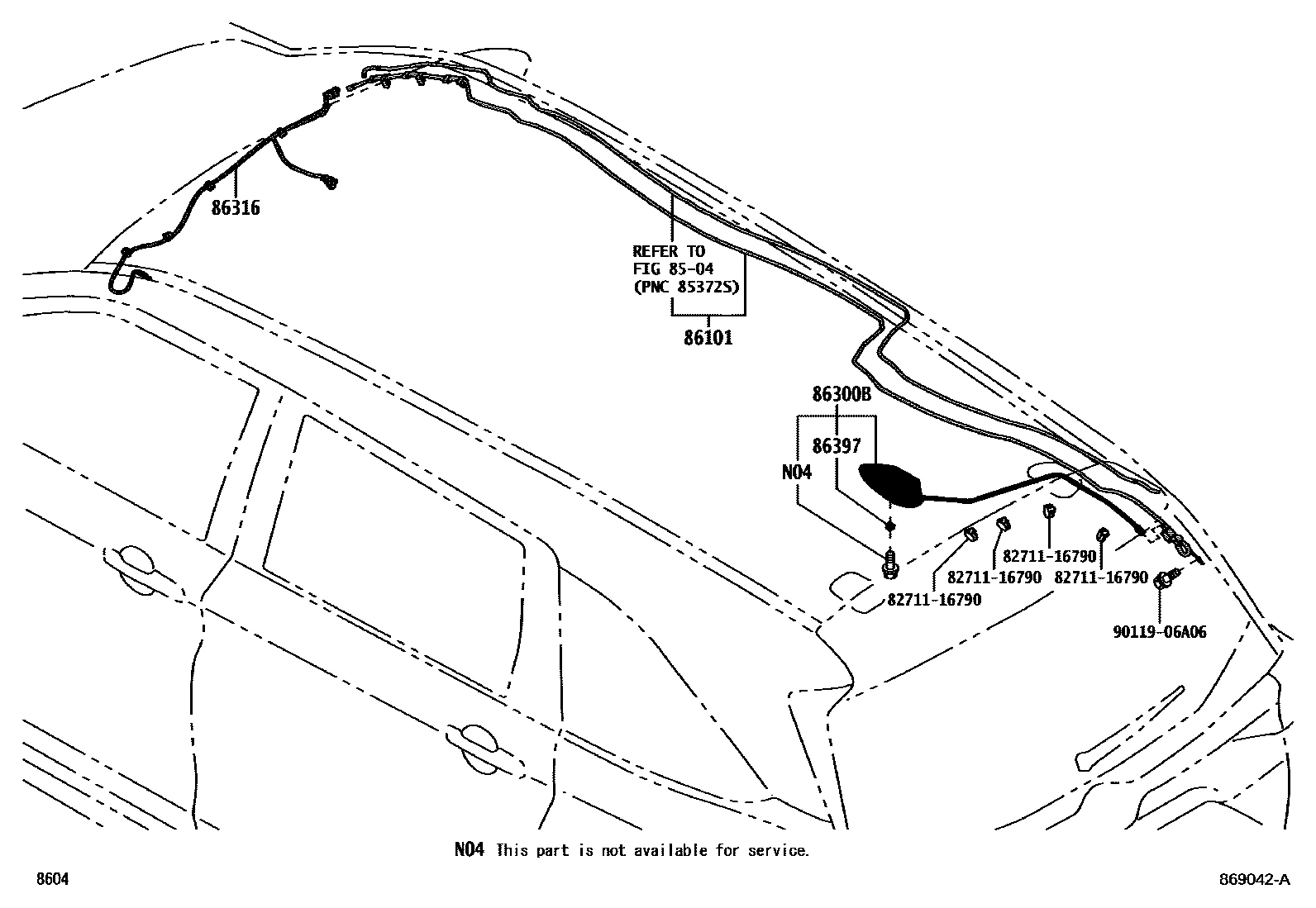 86316

REFER TO
FIG 85-04
(PNC 85372S)

86101

86300B

86397

N04

82711-16790

82711-16790

82711-16790

82711-16790

90119-06A06

N04 This part is not available for service.

8604

869042-A