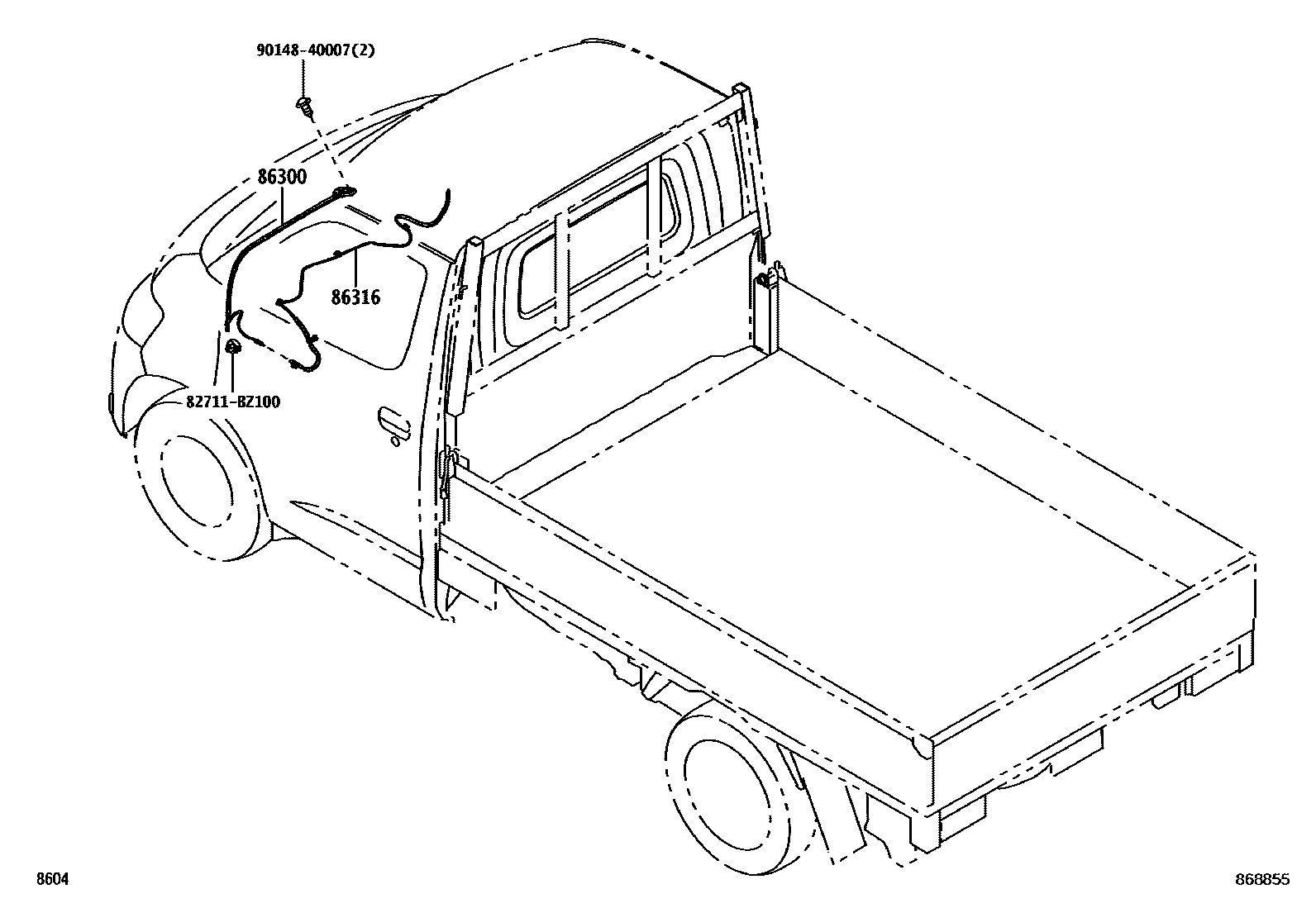 90148-40007(2)

86300

86316

82711-BZ100

8604

868855