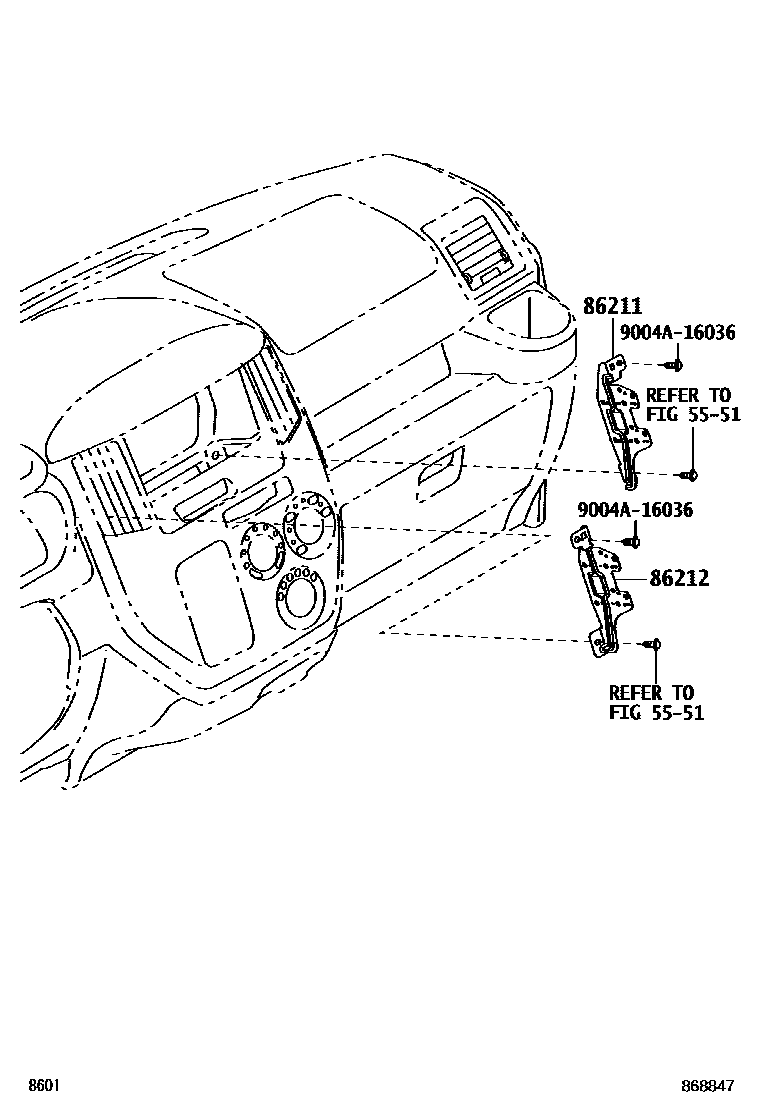 86211
9004A-16036
REFER TO
FIG 55-51
9004A-16036
86212
REFER TO
FIG 55-51
8601
868847