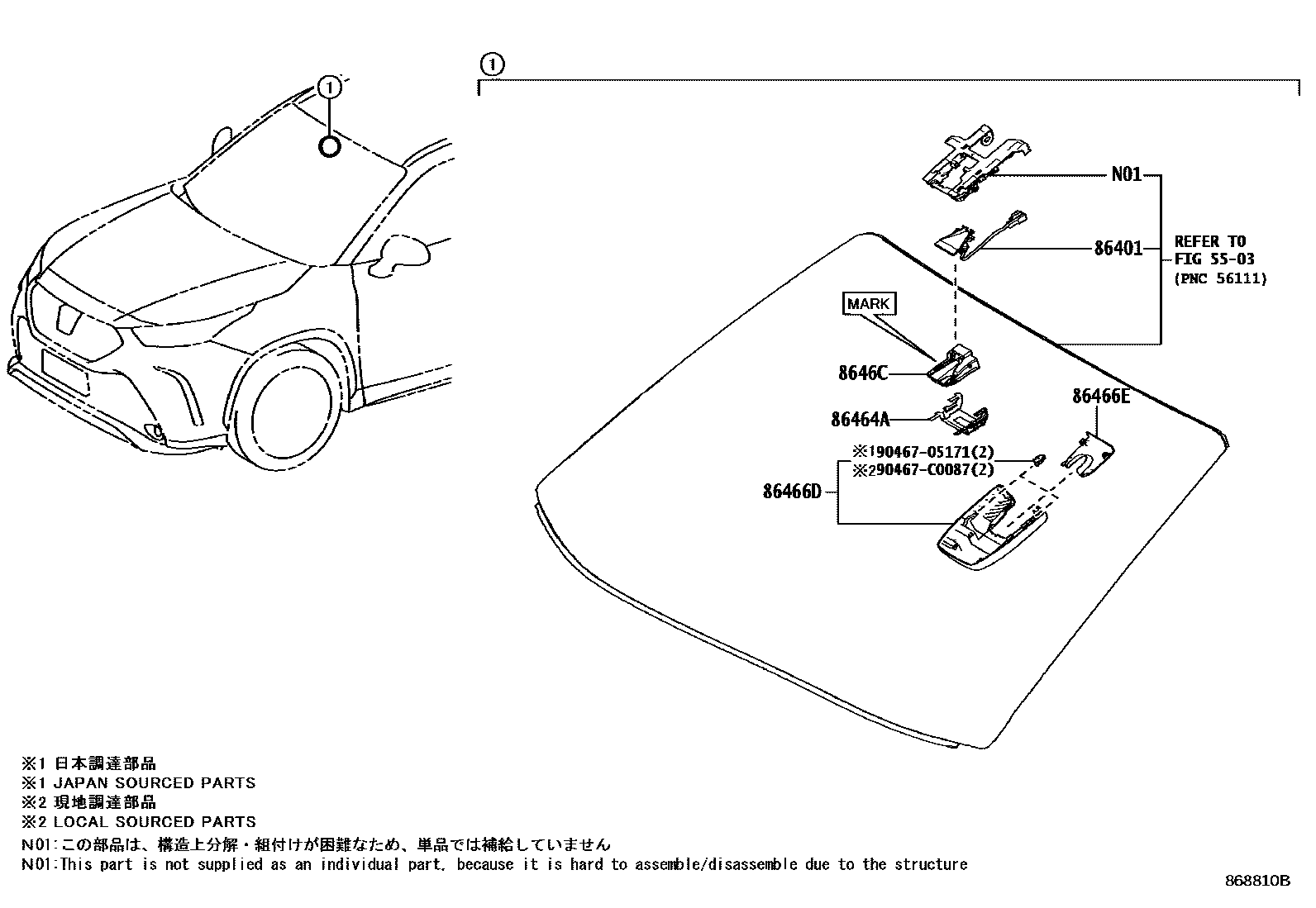 ①

①

N01

86401

REFER TO
FIG 55-03
(PNC 56111)

MARK

8646C

86464A

86466E

※190467-05171(2)
※290467-C0087(2)

86466D

※1 日本調達部品
※1 JAPAN SOURCED PARTS
※2 現地調達部品
※2 LOCAL SOURCED PARTS
N01:この部品は、構造上分解・組付けが困難なため、単品では補給していません
N01:This part is not supplied as an individual part, because it is hard to assemble/disassemble due to the structure

868810B