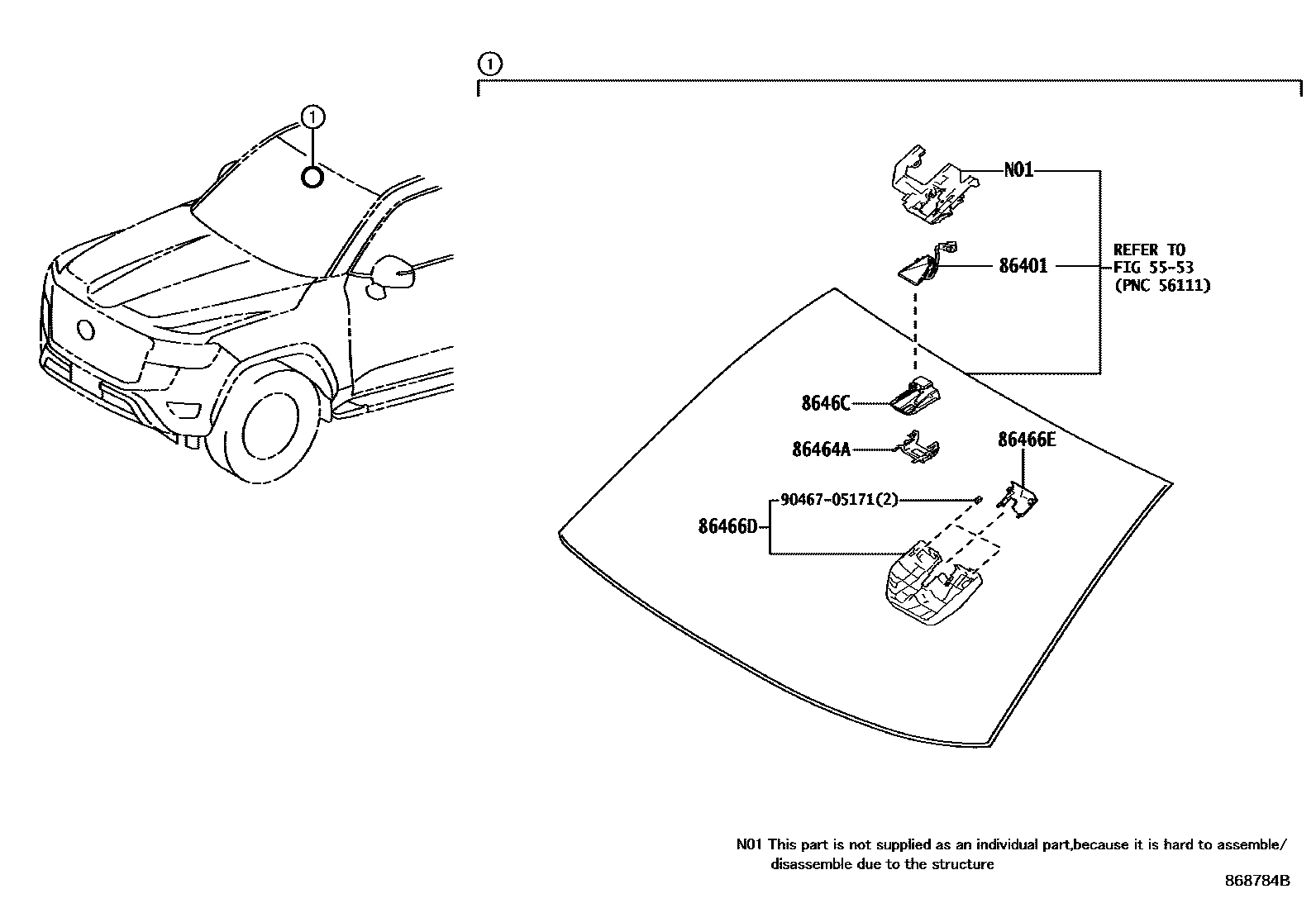 1

1

N01

86401

REFER TO
FIG 55-53
(PNC 56111)

8646C

86464A

86466E

90467-05171(2)

86466D

N01 This part is not supplied as an individual part,because it is hard to assemble/ disassemble due to the structure

868784B