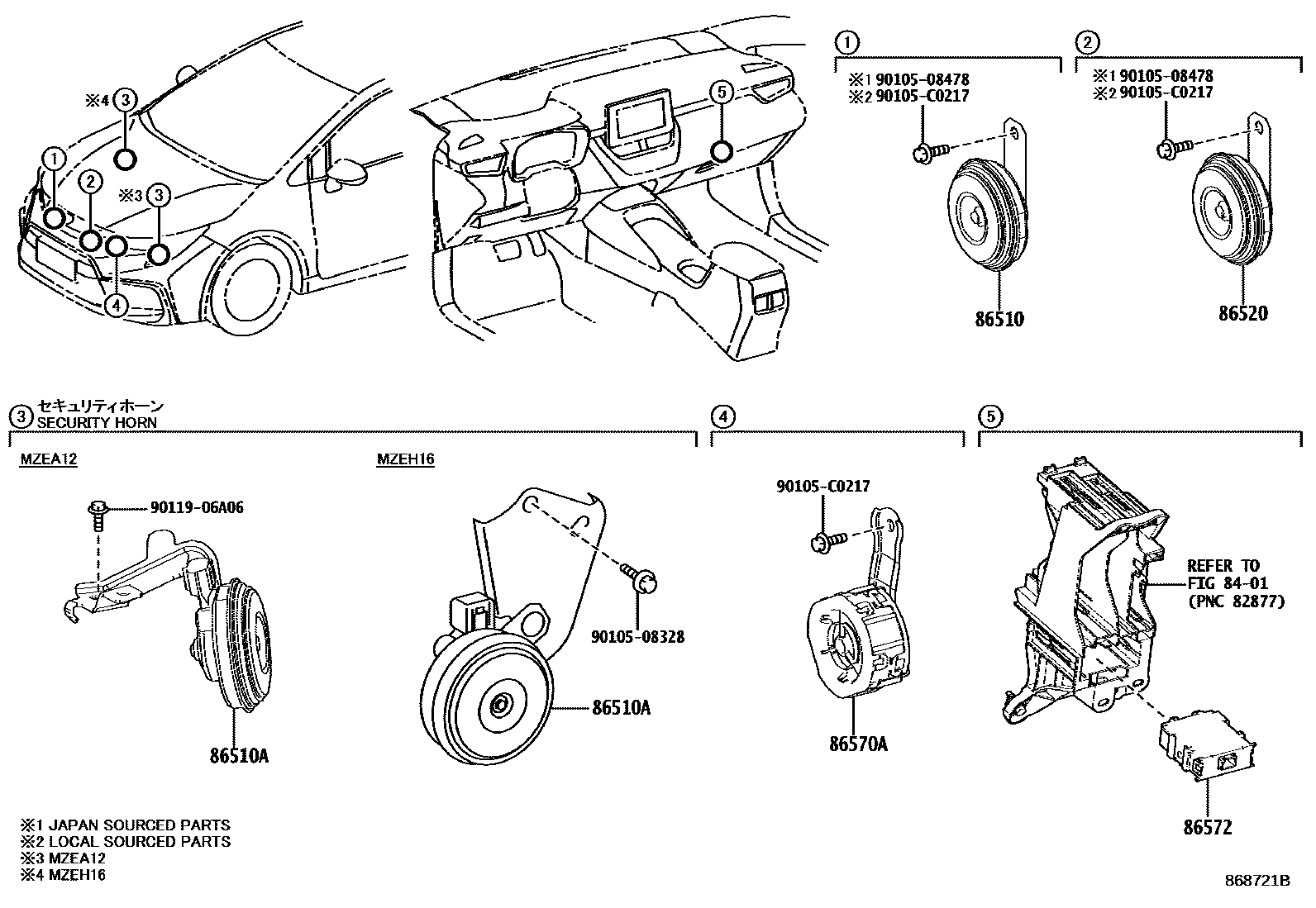 ※4 3
1
2
※3 3
4
5

1
※1 90105-08478
※2 90105-C0217
86510

2
※1 90105-08478
※2 90105-C0217
86520

3 セキュリティホーン
SECURITY HORN

MZEA12
90119-06A06
86510A

MZEH16
90105-08328
86510A

4
90105-C0217
86570A

5
REFER TO
FIG 84-01
(PNC 82877)
86572

※1 JAPAN SOURCED PARTS
※2 LOCAL SOURCED PARTS
※3 MZEA12
※4 MZEH16

868721B