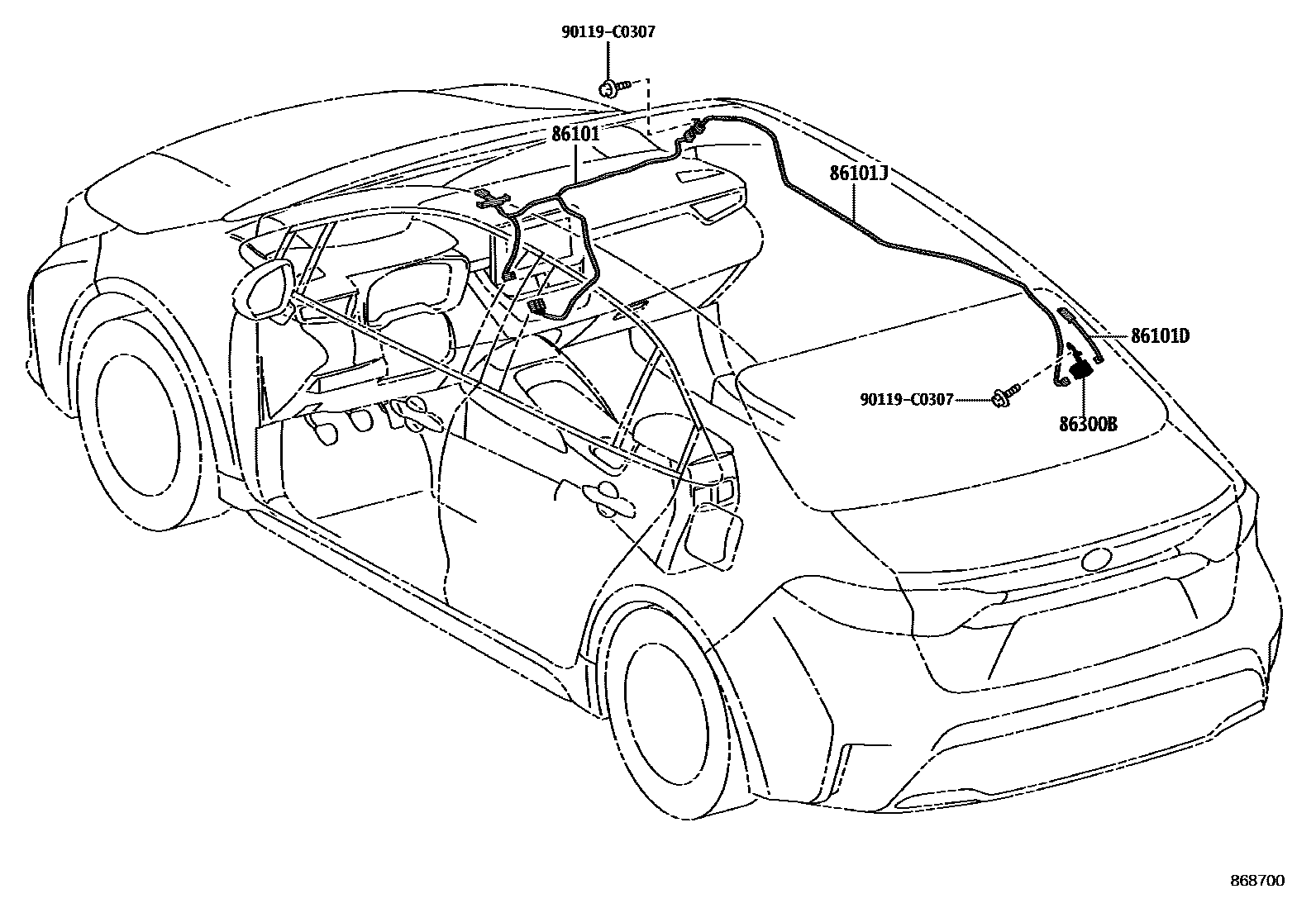 90119-C0307

86101

86101J

86101D

90119-C0307

86300B

868700