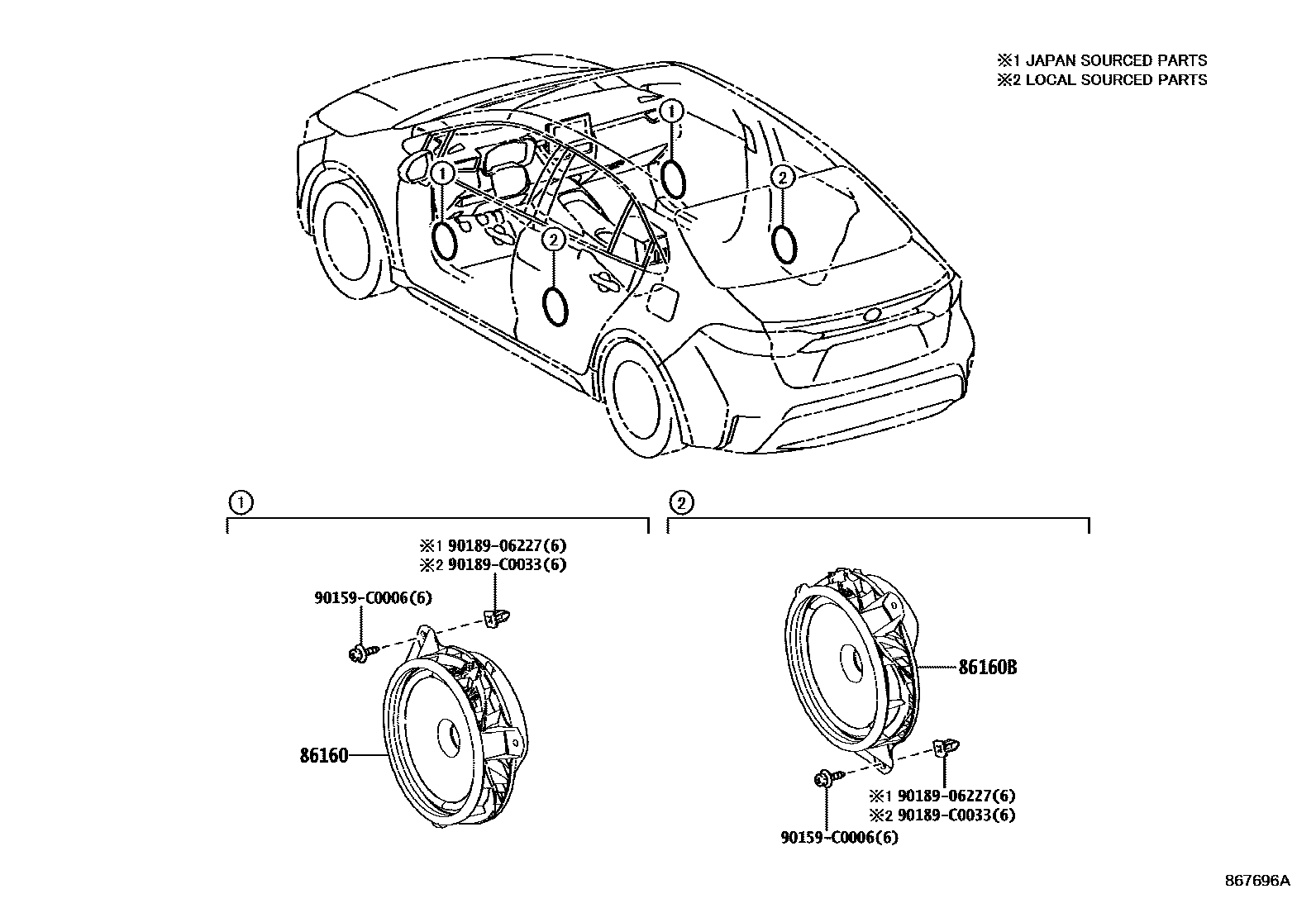 ※1 JAPAN SOURCED PARTS
※2 LOCAL SOURCED PARTS

1
1
2
2

1

※1 90189-06227(6)
※2 90189-C0033(6)
90159-C0006(6)
86160

2

86160B
※1 90189-06227(6)
※2 90189-C0033(6)
90159-C0006(6)

867696A