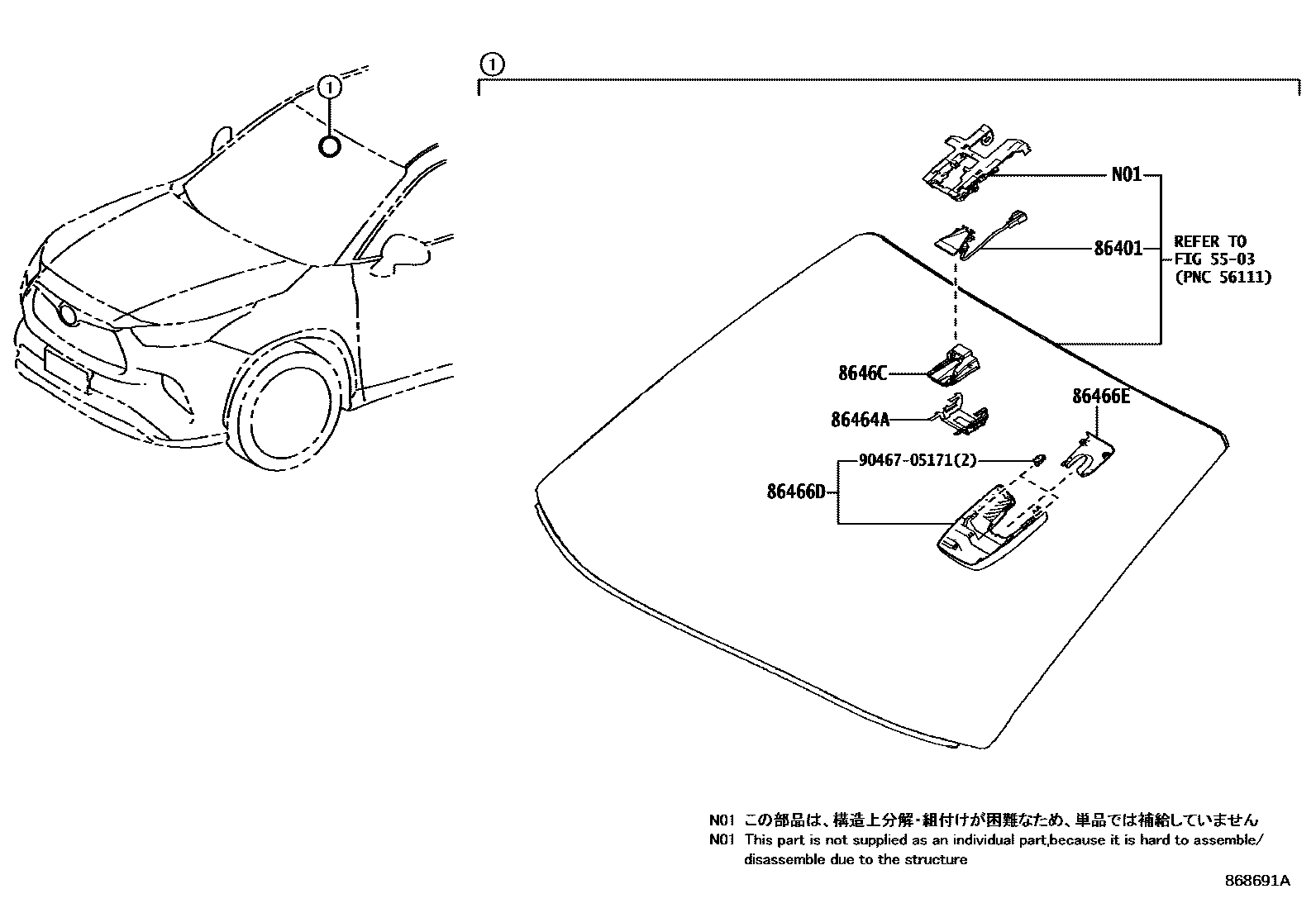 1

1

N01

86401

REFER TO
FIG 55-03
(PNC 56111)

8646C

86464A

86466E

90467-05171(2)

86466D

N01 この部品は、構造上分解･組付けが困難なため、単品では補給していません
N01 This part is not supplied as an individual part,because it is hard to assemble/ disassemble due to the structure

868691A