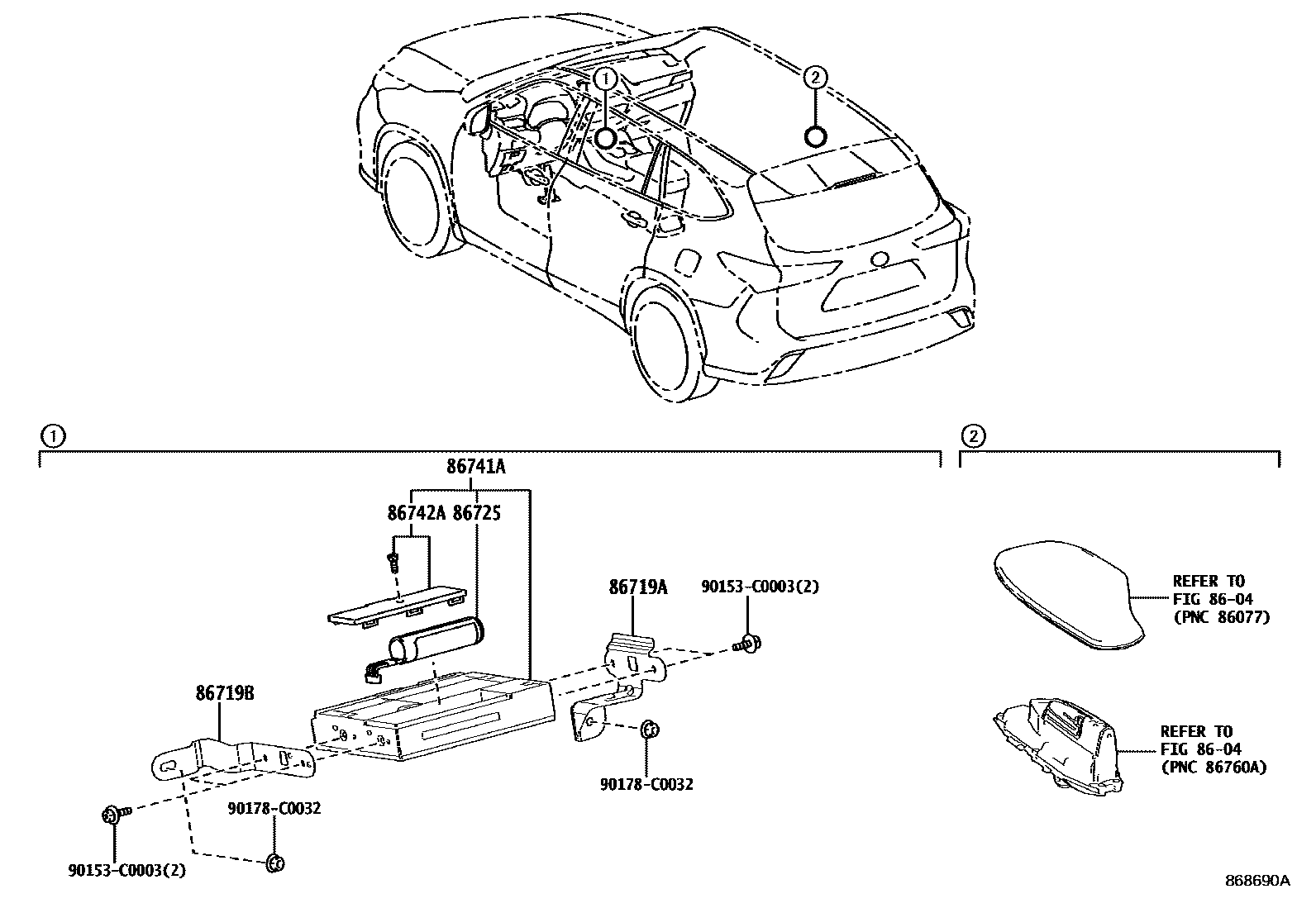 1
2

1
86741A
86742A 86725
86719A
90153-C0003(2)
86719B
90178-C0032
90178-C0032
90153-C0003(2)

2
REFER TO
FIG 86-04
(PNC 86077)
REFER TO
FIG 86-04
(PNC 86760A)

868690A