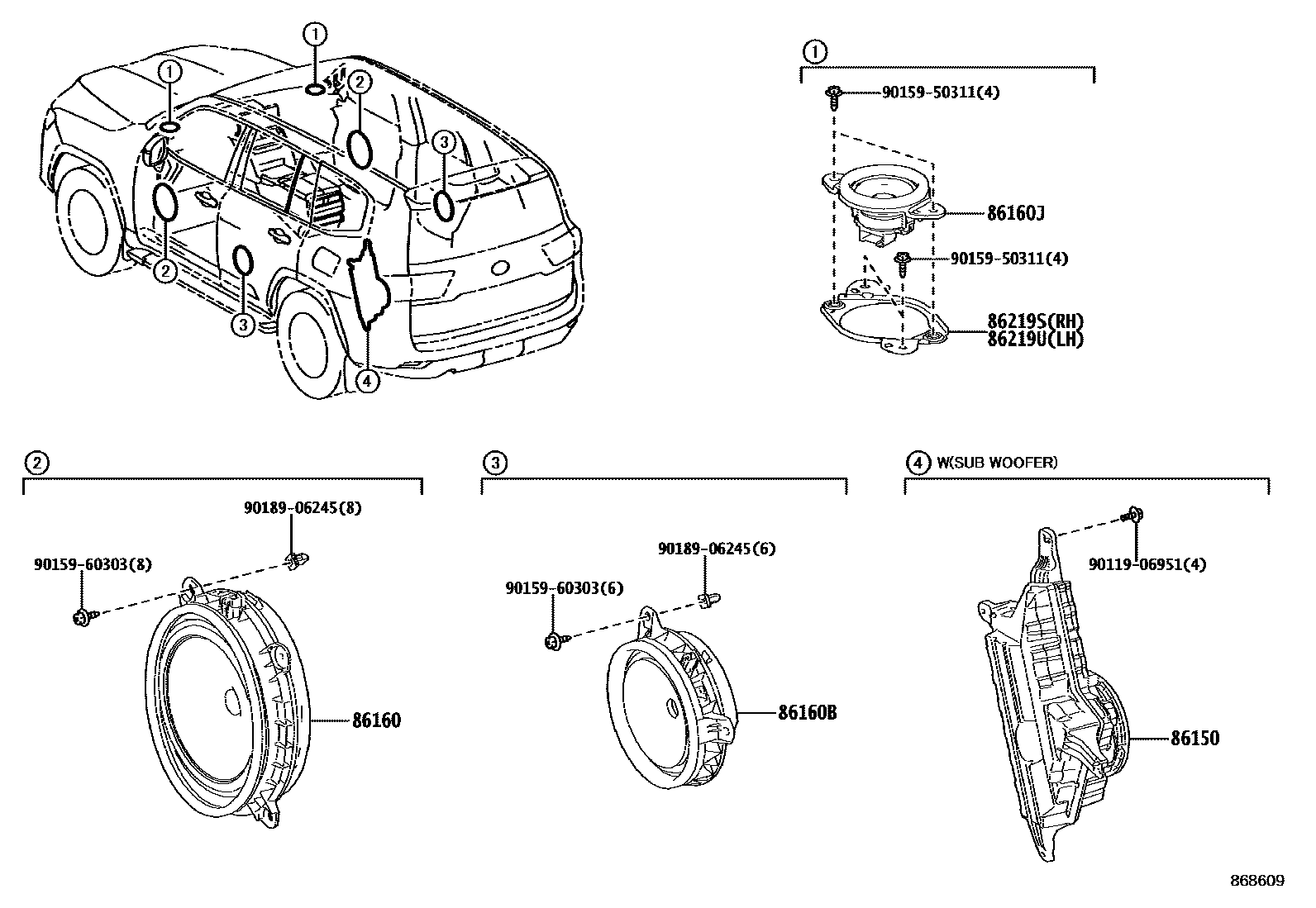 1
1
2
3
2
3
4

1
90159-50311(4)
86160J
90159-50311(4)
86219S(RH)
86219U(LH)

2
90189-06245(8)
90159-60303(8)
86160

3
90189-06245(6)
90159-60303(6)
86160B

4 W(SUB WOOFER)
90119-06951(4)
86150

868609