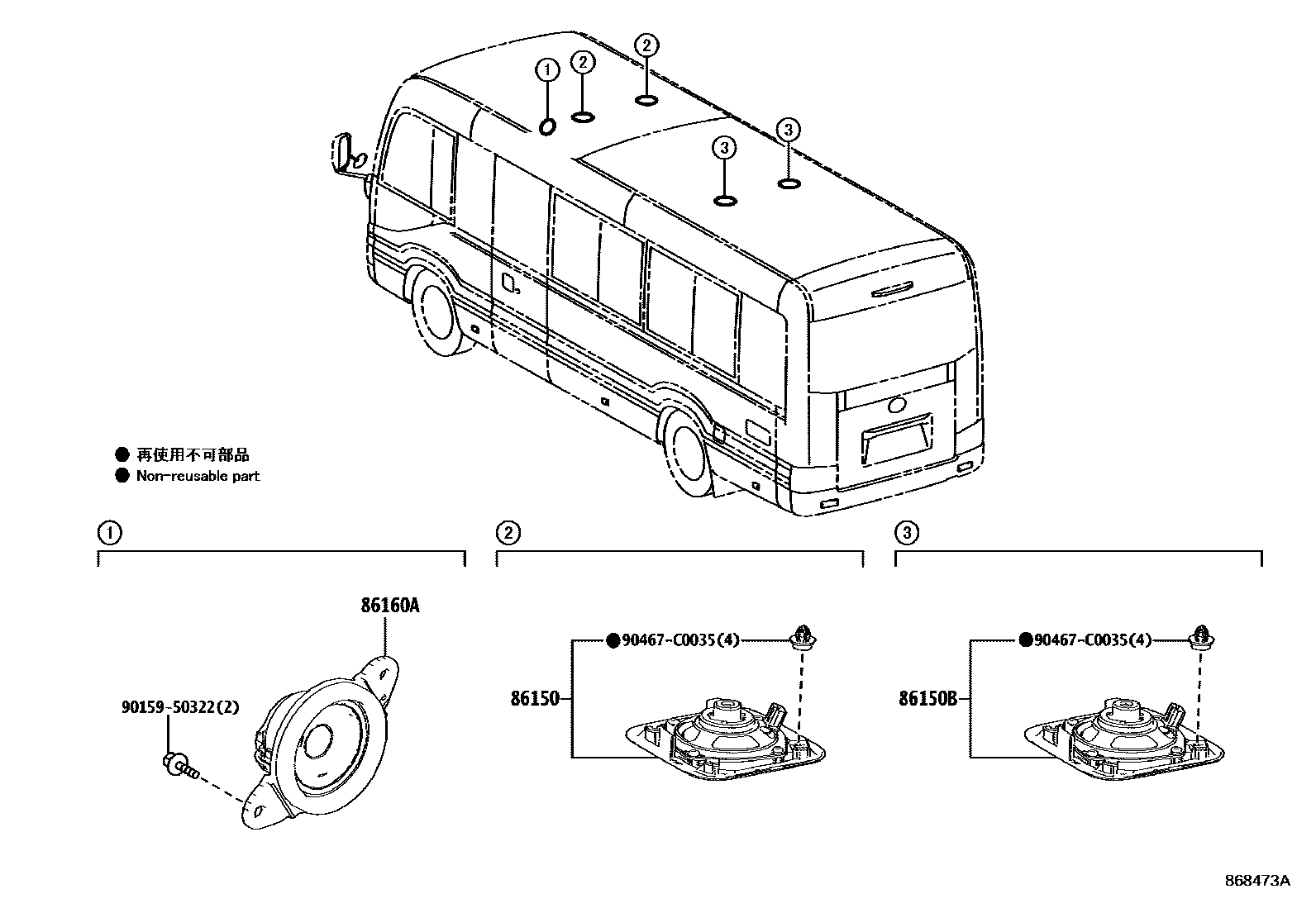 1
2
2
3
3

● 再使用不可部品
● Non-reusable part

1

86160A

90159-50322(2)

2

●90467-C0035(4)

86150

3

●90467-C0035(4)

86150B

868473A