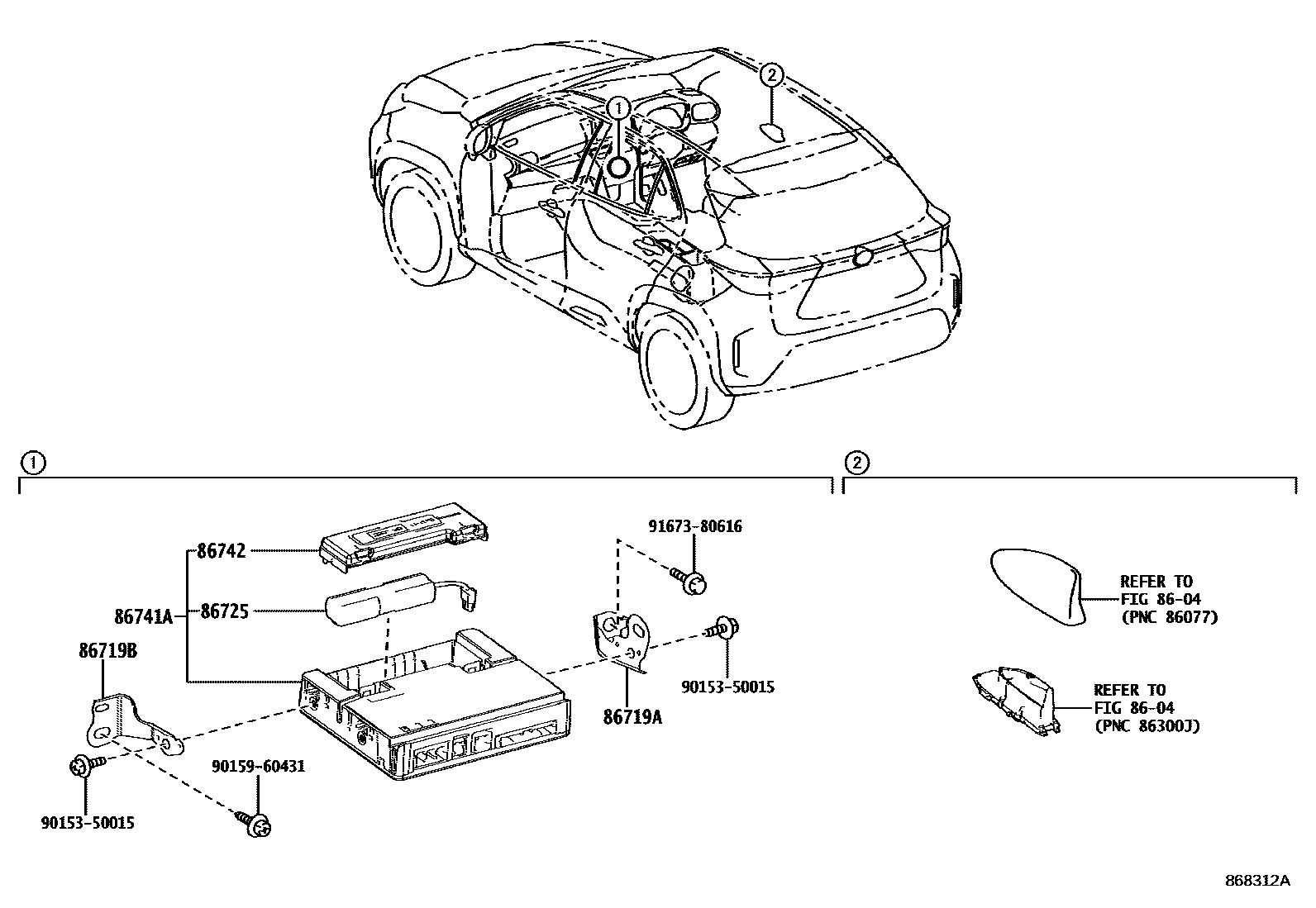 1
2
1
2
86742
86741A
86725
86719B
91673-80616
90153-50015
86719A
90159-60431
90153-50015
REFER TO FIG 86-04 (PNC 86077)
REFER TO FIG 86-04 (PNC 86300J)
868312A