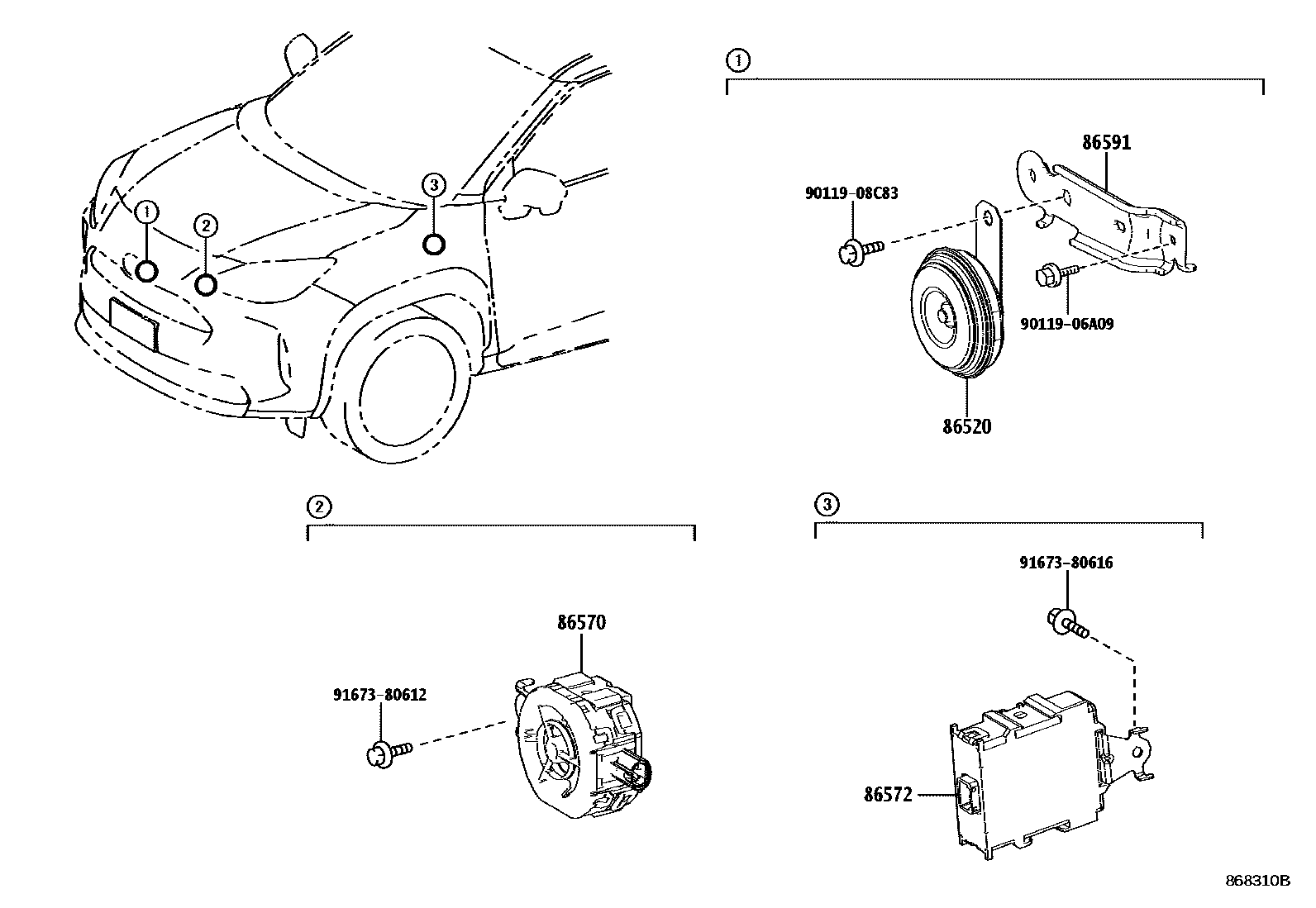 1
2
3

1
86591
90119-08C83
90119-06A09
86520

2
86570
91673-80612

3
91673-80616
86572

868310B