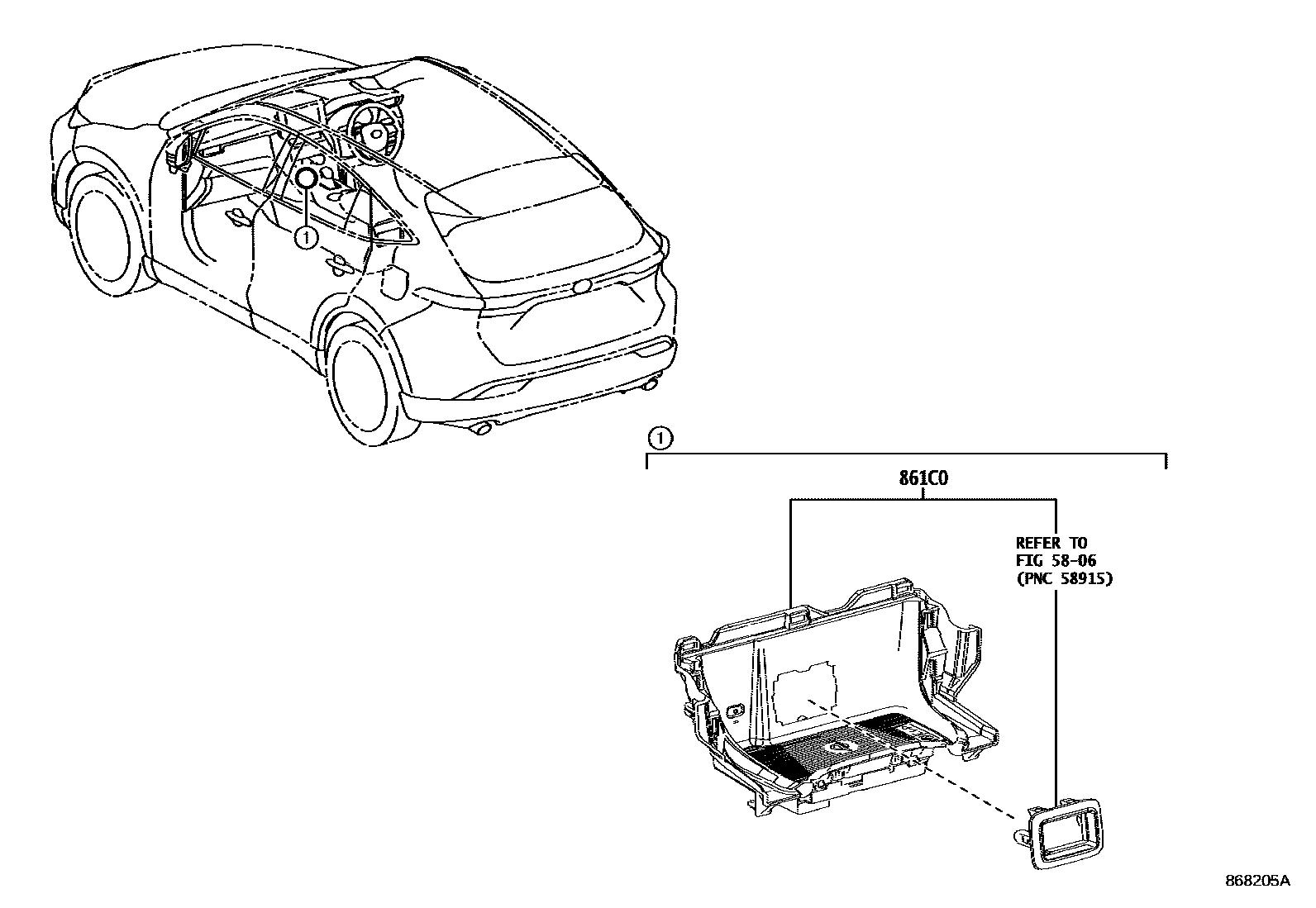 1

1

861C0

REFER TO
FIG 58-06
(PNC 58915)

868205A