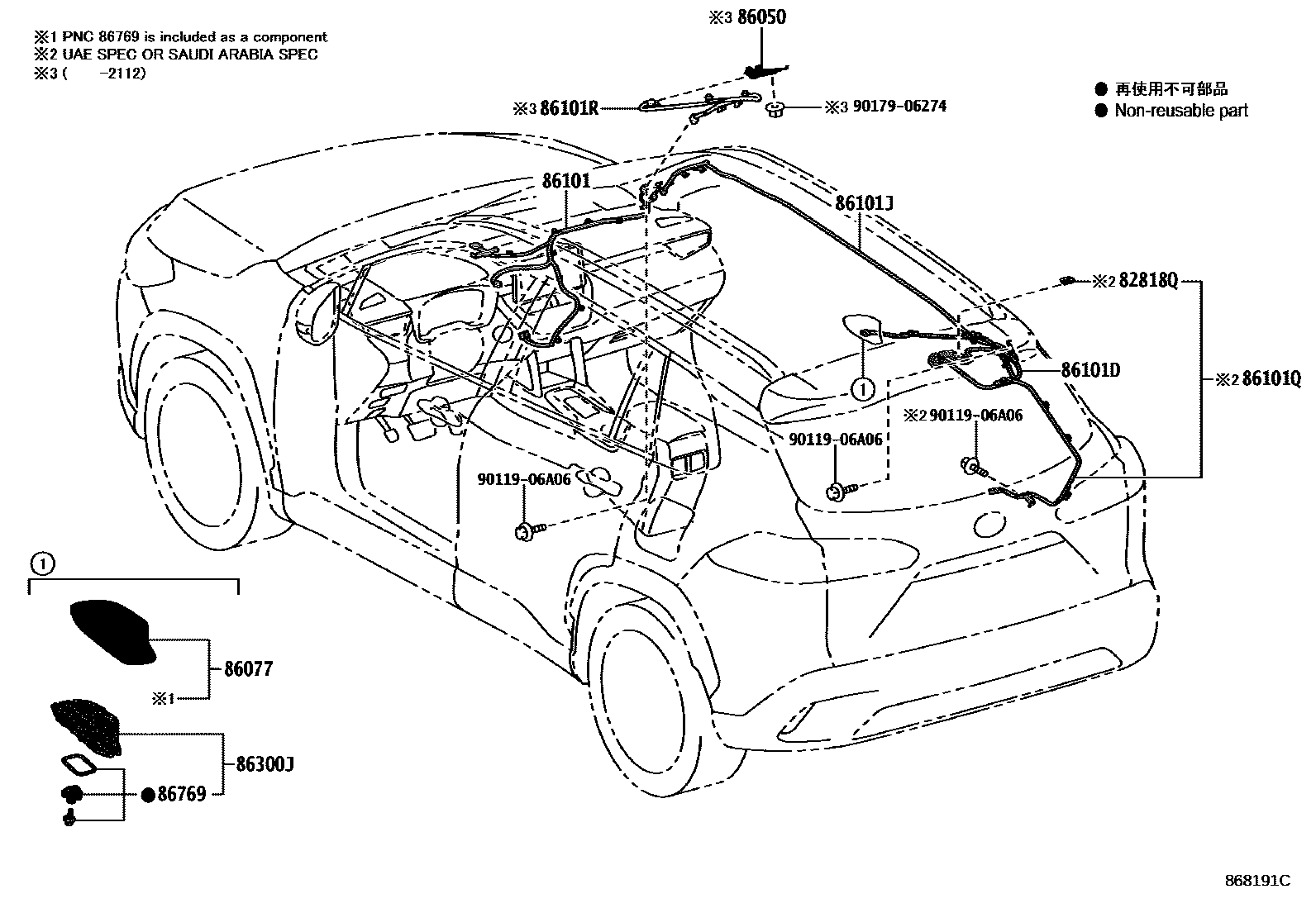 ※1 PNC 86769 is included as a component
※2 UAE SPEC OR SAUDI ARABIA SPEC
※3 (　　-2112)

※3 86050

● 再使用不可部品
● Non-reusable part

※3 86101R
※3 90179-06274

86101
86101J

※2 82818Q
86101D
※2 86101Q

1

※2 90119-06A06
90119-06A06
90119-06A06

1

86077
※1

86300J
● 86769

868191C