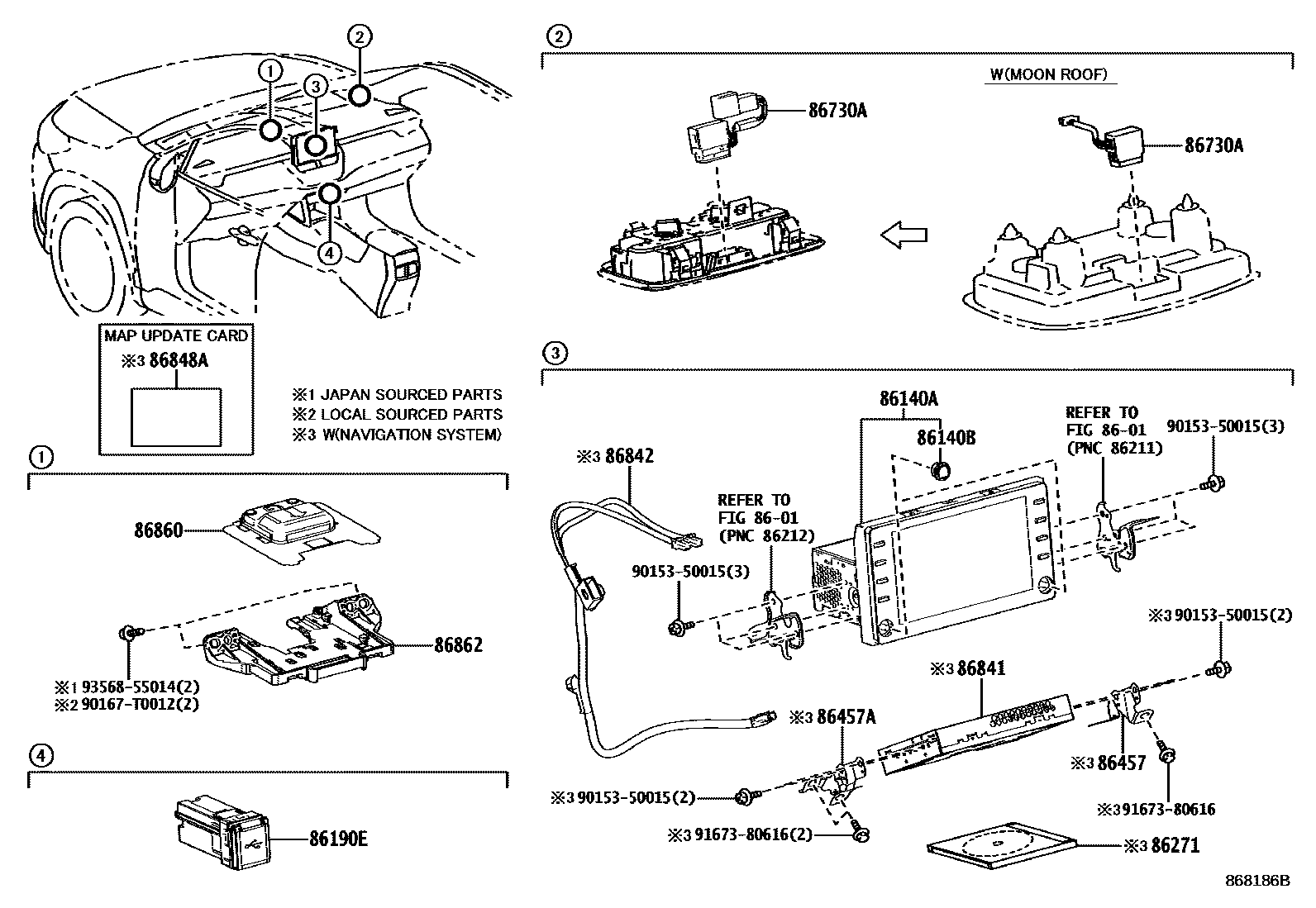 1
2
3
4

MAP UPDATE CARD
※3 86848A

※1 JAPAN SOURCED PARTS
※2 LOCAL SOURCED PARTS
※3 W(NAVIGATION SYSTEM)

1
86860
86862
※1 93568-55014(2)
※2 90167-T0012(2)

4
86190E

2
W(MOON ROOF)
86730A
86730A

3
86140A
86140B
REFER TO FIG 86-01 (PNC 86211)
90153-50015(3)
※3 86842
REFER TO FIG 86-01 (PNC 86212)
90153-50015(3)
※3 90153-50015(2)
※3 86841
※3 86457A
※3 86457
※3 90153-50015(2)
※3 91673-80616
※3 91673-80616(2)
※3 86271

868186B