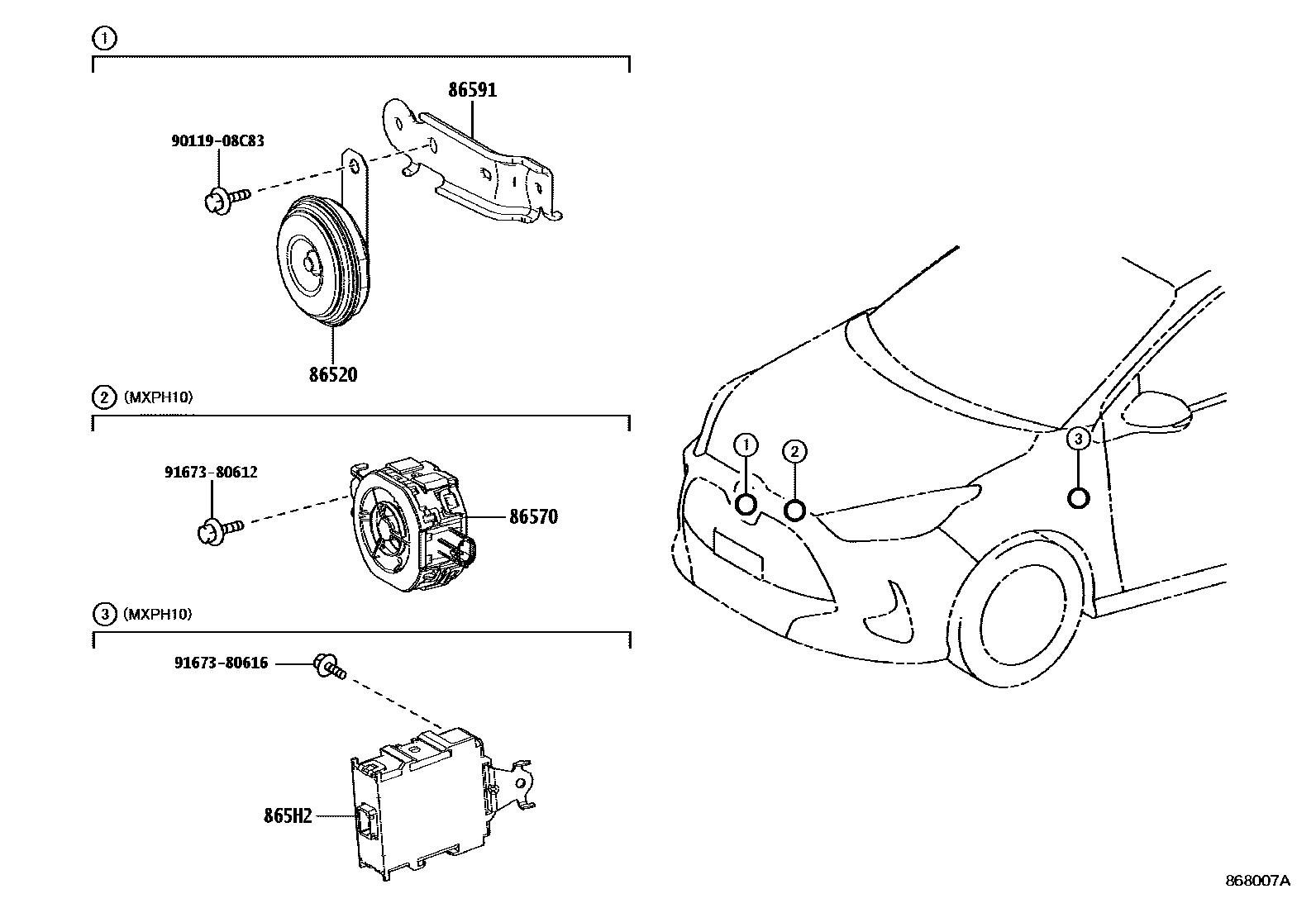 1

86591

90119-08C83

86520

2 (MXPH10)

91673-80612

86570

3 (MXPH10)

91673-80616

865H2

1

2

3

868007A