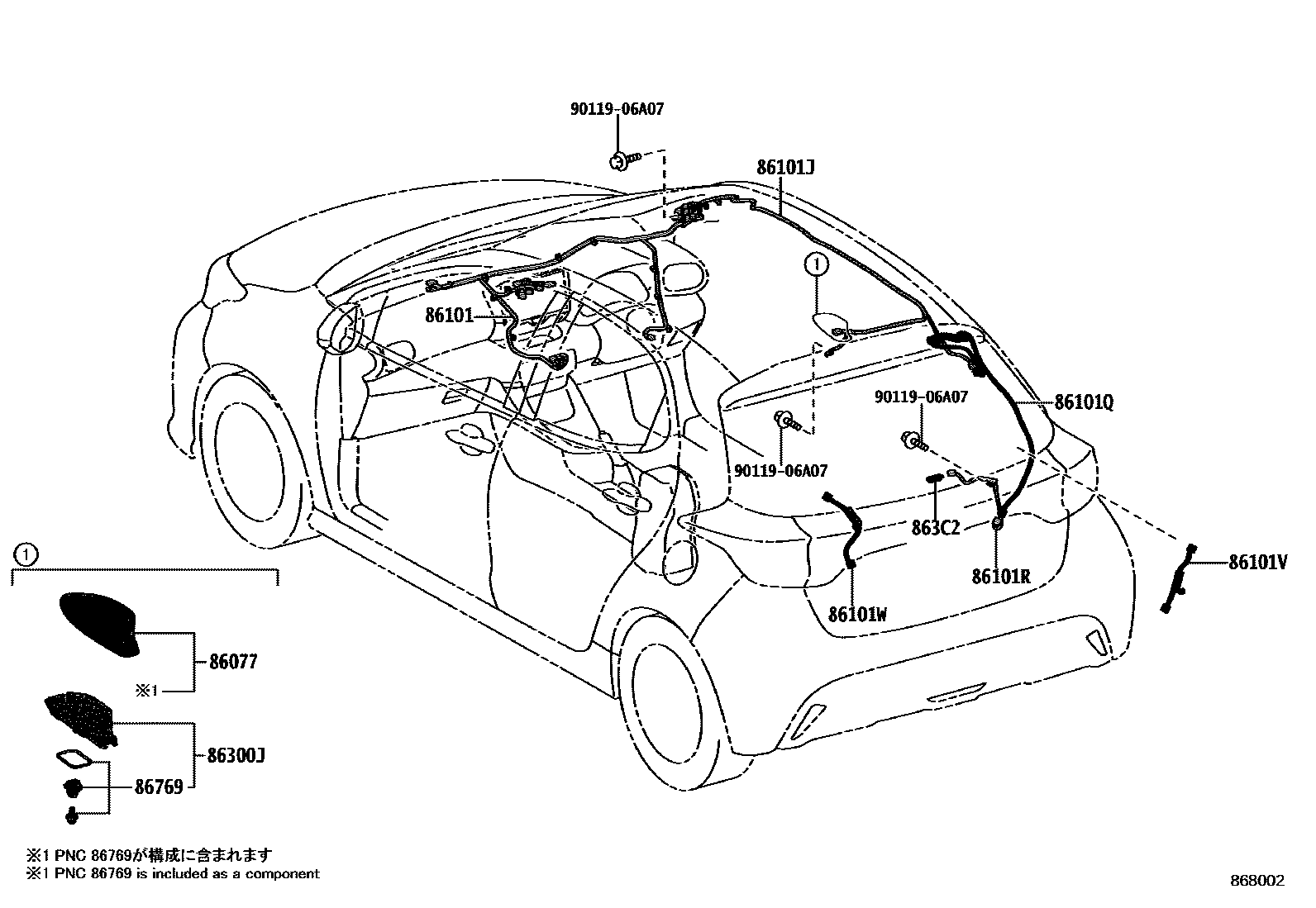 90119-06A07

86101J

①

86101

90119-06A07

86101Q

90119-06A07

863C2

86101R

86101V

86101W

①

86077

※1

86300J

86769

※1 PNC 86769が構成に含まれます
※1 PNC 86769 is included as a component

868002