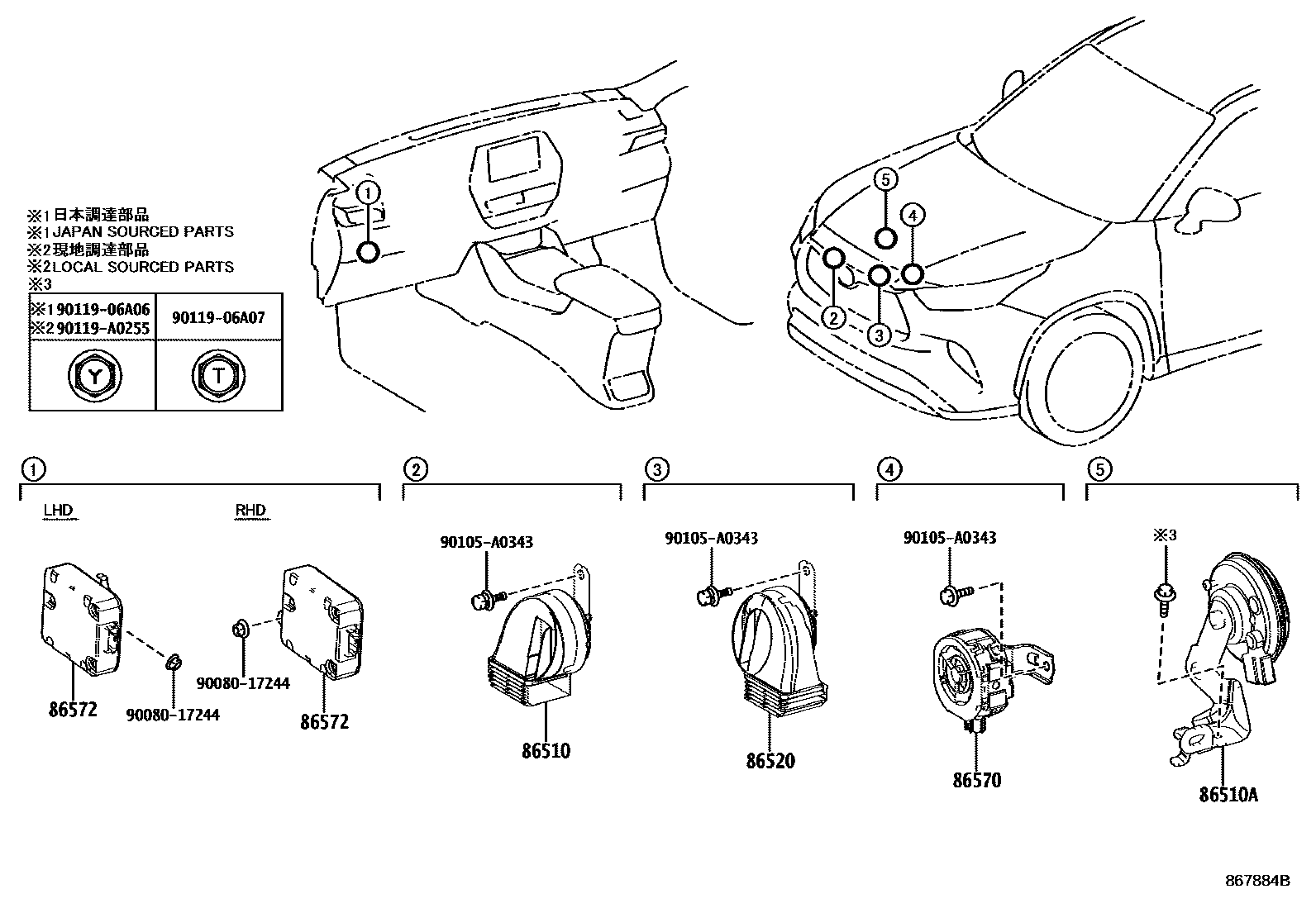 ※1 日本調達部品
※1 JAPAN SOURCED PARTS
※2 現地調達部品
※2 LOCAL SOURCED PARTS
※3

| ※1 90119-06A06 ※2 90119-A0255 | 90119-06A07 |
|---|---|
| Y | T |

①

⑤

④

②

③

①

LHD

RHD

86572

90080-17244

90080-17244

86572

②

90105-A0343

86510

③

90105-A0343

86520

④

90105-A0343

86570

⑤

※3

86510A

867884B