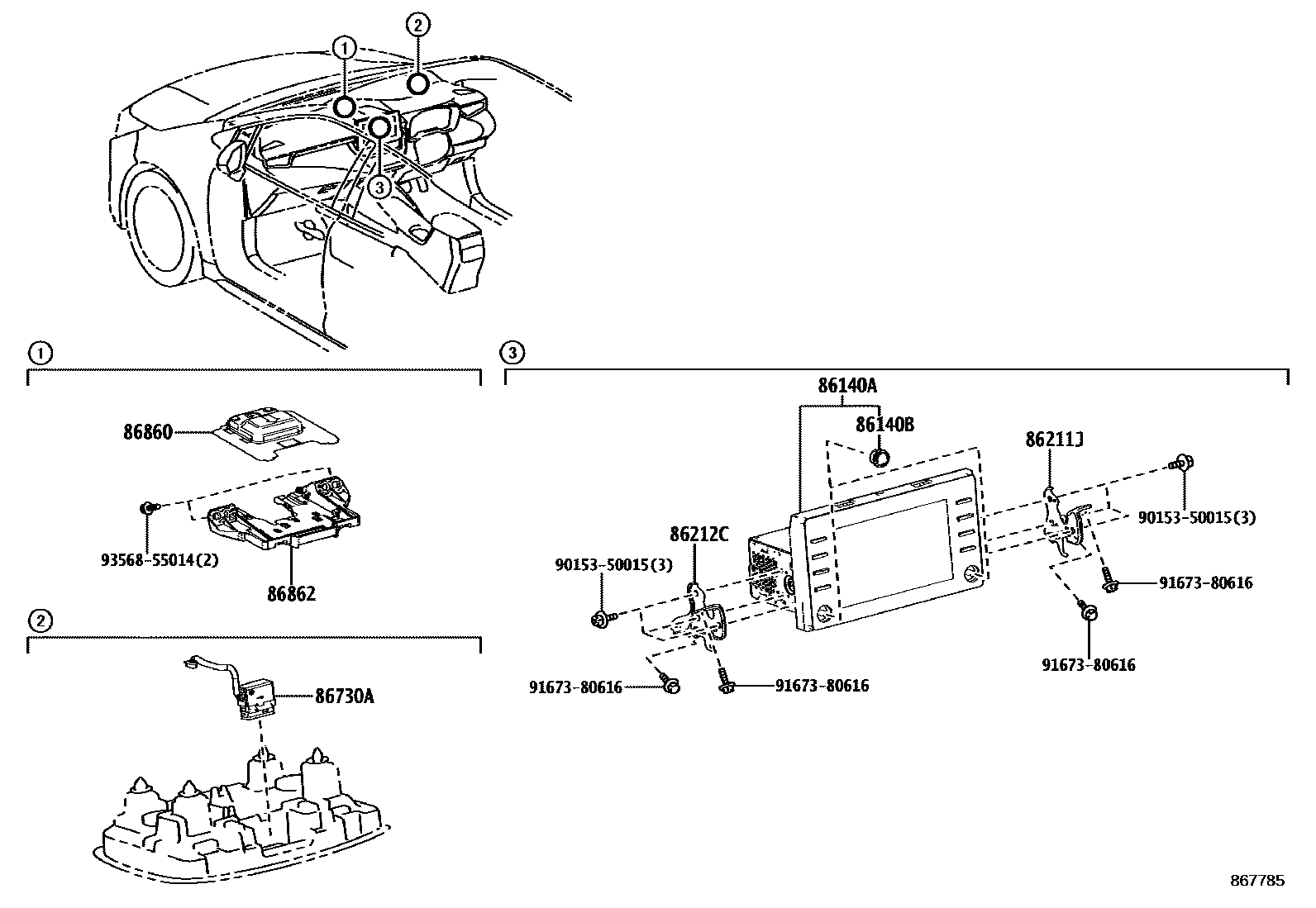 1
2
3

1

86860

93568-55014(2)

86862

2

86730A

3

86140A

86140B

86211J

90153-50015(3)

86212C

90153-50015(3)

91673-80616

91673-80616

91673-80616

91673-80616

867785