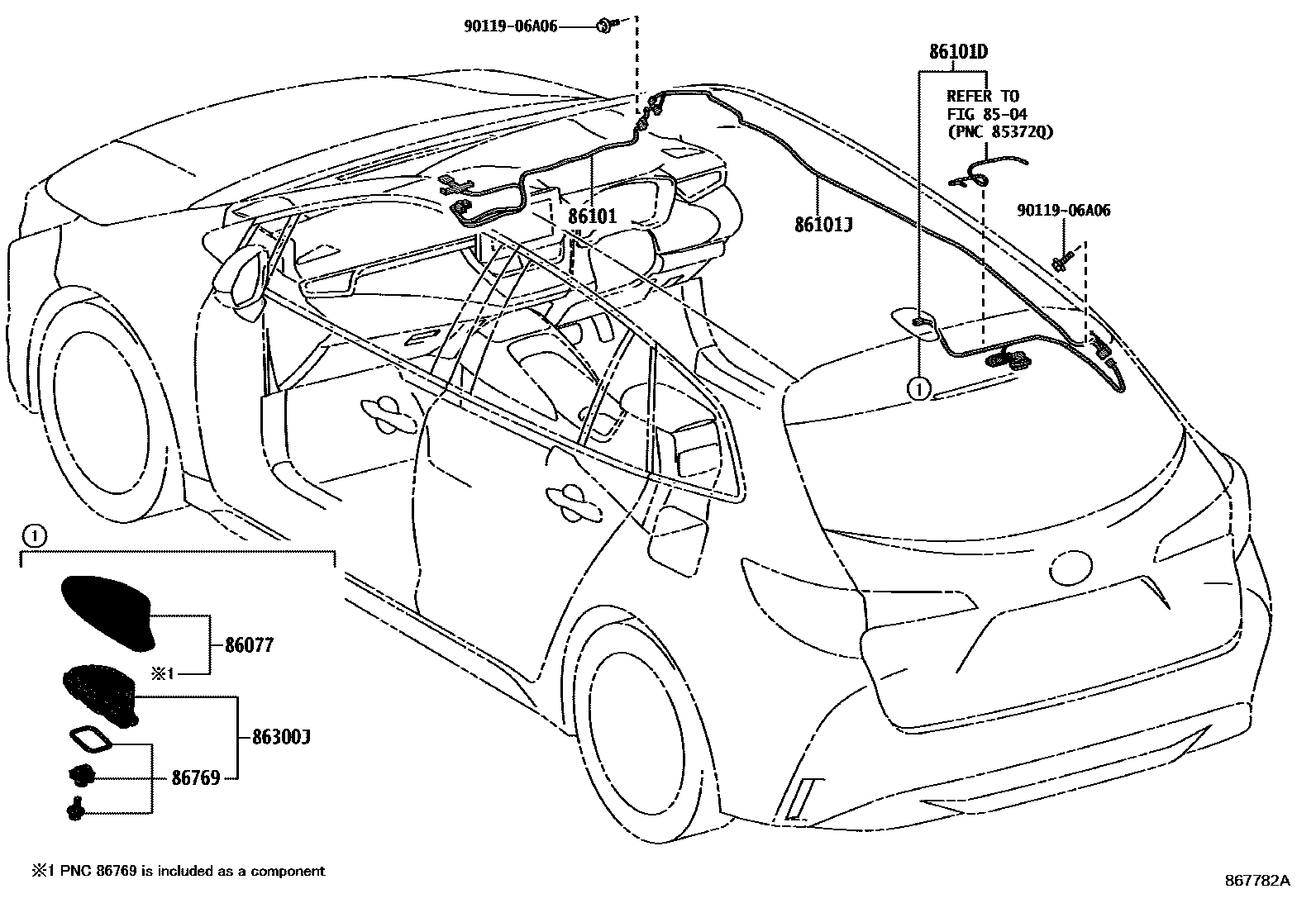 90119-06A06

86101D

REFER TO
FIG 85-04
(PNC 85372Q)

86101

86101J

90119-06A06

①

①

86077

※1

86300J

86769

※1 PNC 86769 is included as a component

867782A