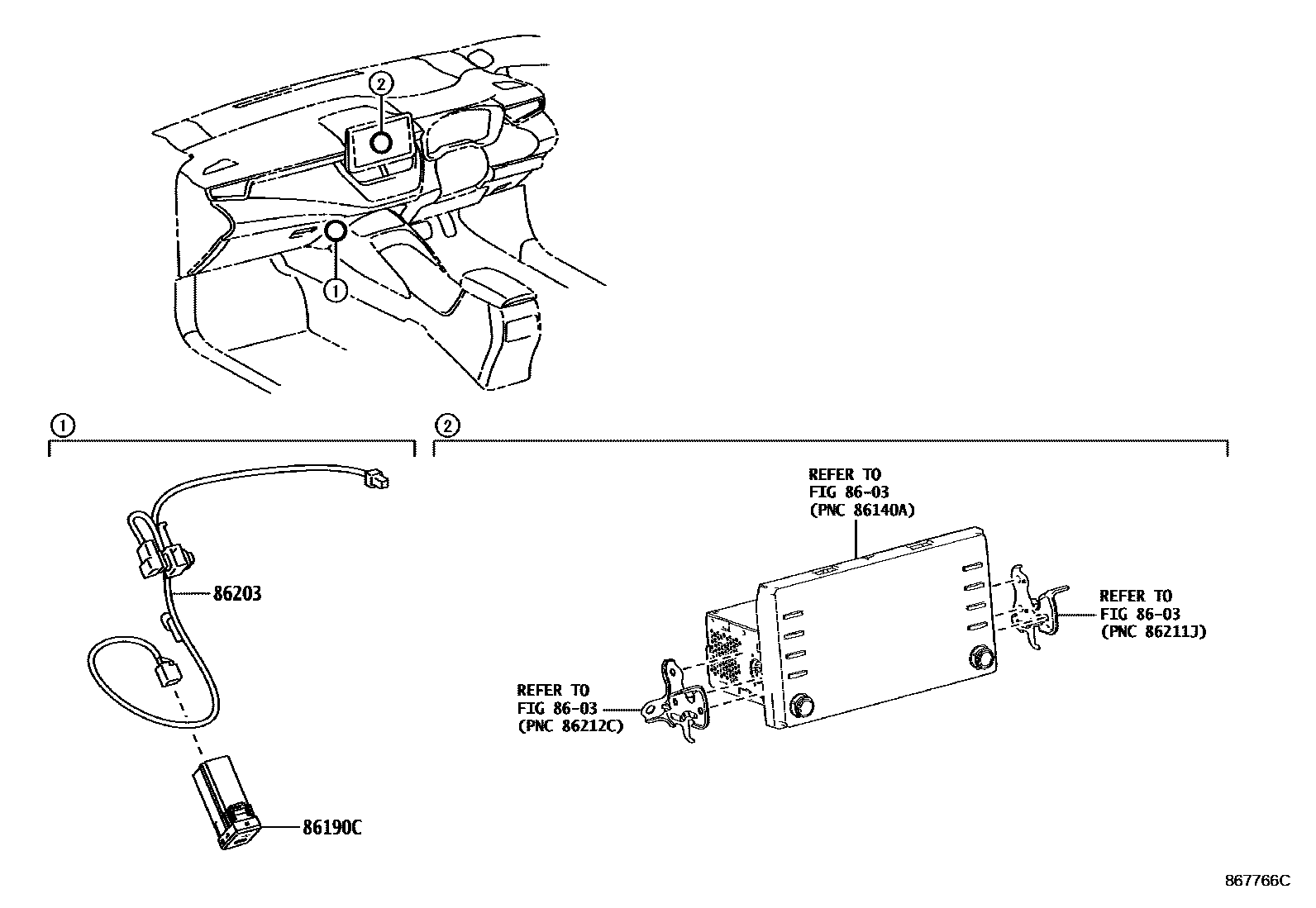 2

1

1

2

86203

86190C

REFER TO
FIG 86-03
(PNC 86140A)

REFER TO
FIG 86-03
(PNC 86211J)

REFER TO
FIG 86-03
(PNC 86212C)

867766C