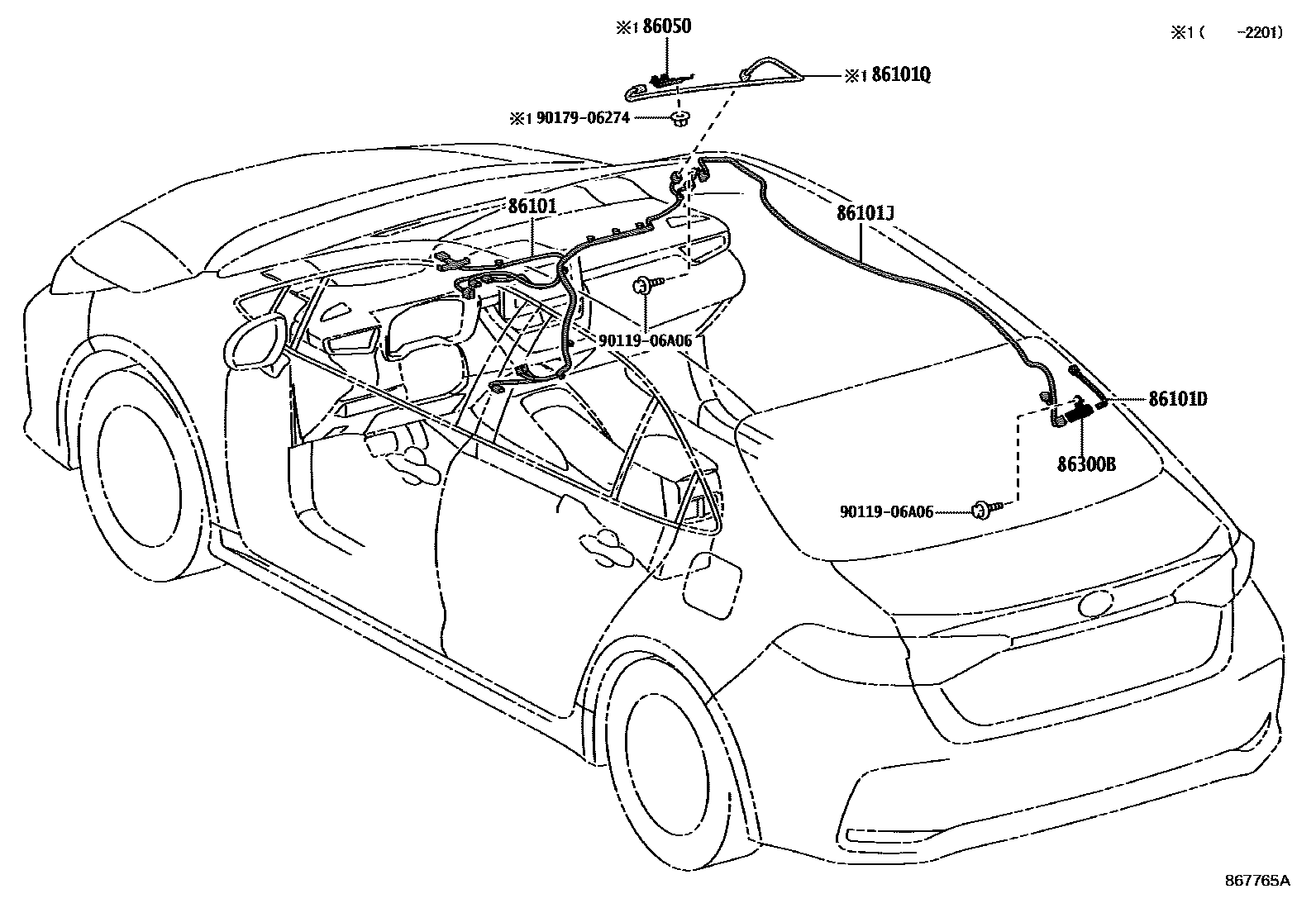 ※1 86050

※1 (    -2201)

※1 86101Q

※1 90179-06274

86101

86101J

90119-06A06

86101D

86300B

90119-06A06

867765A