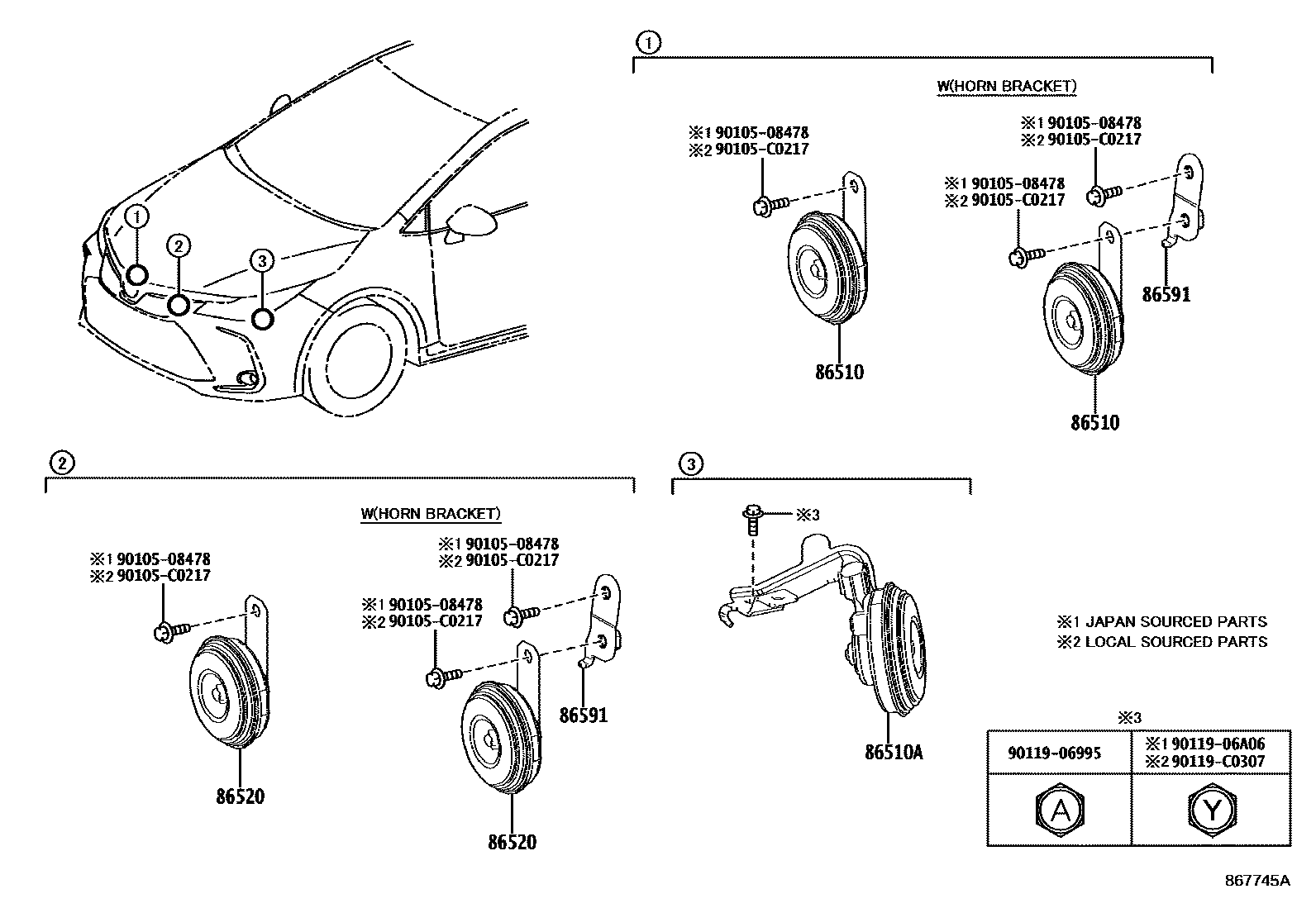 1
2
3

1

W(HORN BRACKET)

※1 90105-08478
※2 90105-C0217

86510

※1 90105-08478
※2 90105-C0217

※1 90105-08478
※2 90105-C0217

86591

86510

2

W(HORN BRACKET)

※1 90105-08478
※2 90105-C0217

86520

※1 90105-08478
※2 90105-C0217

※1 90105-08478
※2 90105-C0217

86591

86520

3

※3

86510A

※1 JAPAN SOURCED PARTS
※2 LOCAL SOURCED PARTS

※3

| 90119-06995 | ※1 90119-06A06 ※2 90119-C0307 |
|---|---|
| A | Y |

867745A