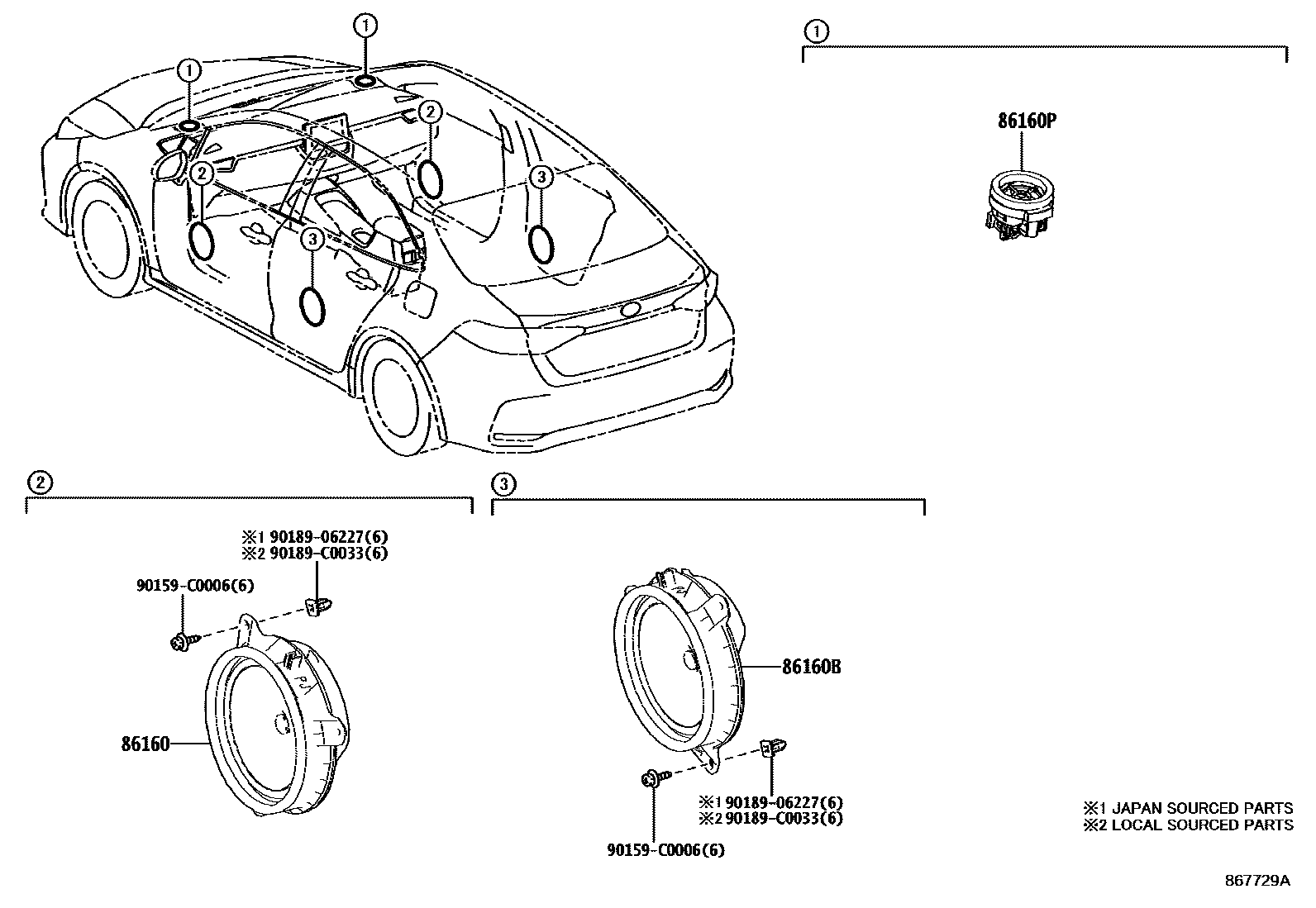 ①
①
②
②
③
③

①
86160P

②
※1 90189-06227(6)
※2 90189-C0033(6)
90159-C0006(6)
86160

③
86160B
※1 90189-06227(6)
※2 90189-C0033(6)
90159-C0006(6)

※1 JAPAN SOURCED PARTS
※2 LOCAL SOURCED PARTS

867729A