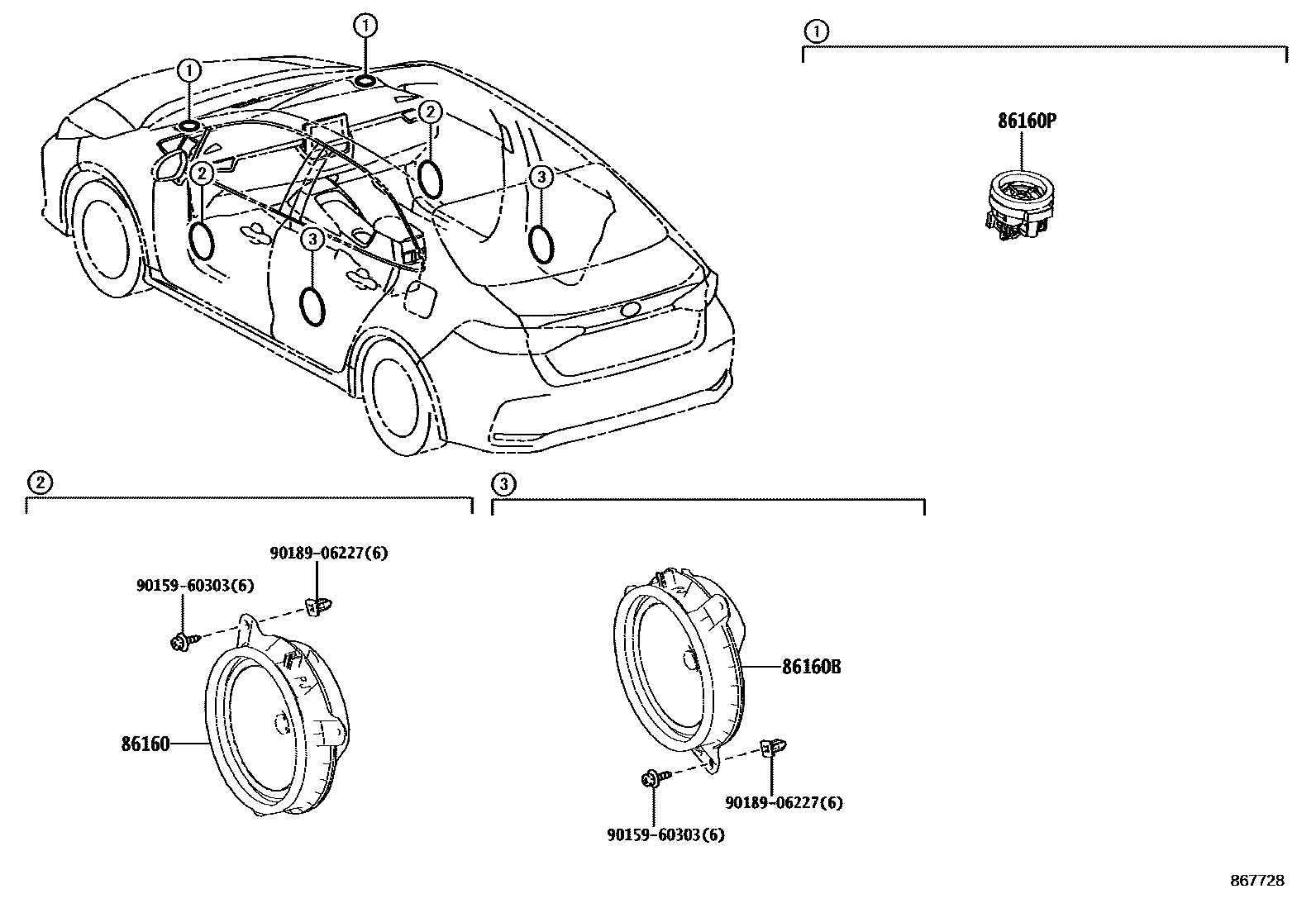 1
1
2
2
3
3

1
86160P

2
90189-06227(6)
90159-60303(6)
86160

3
86160B
90189-06227(6)
90159-60303(6)

867728