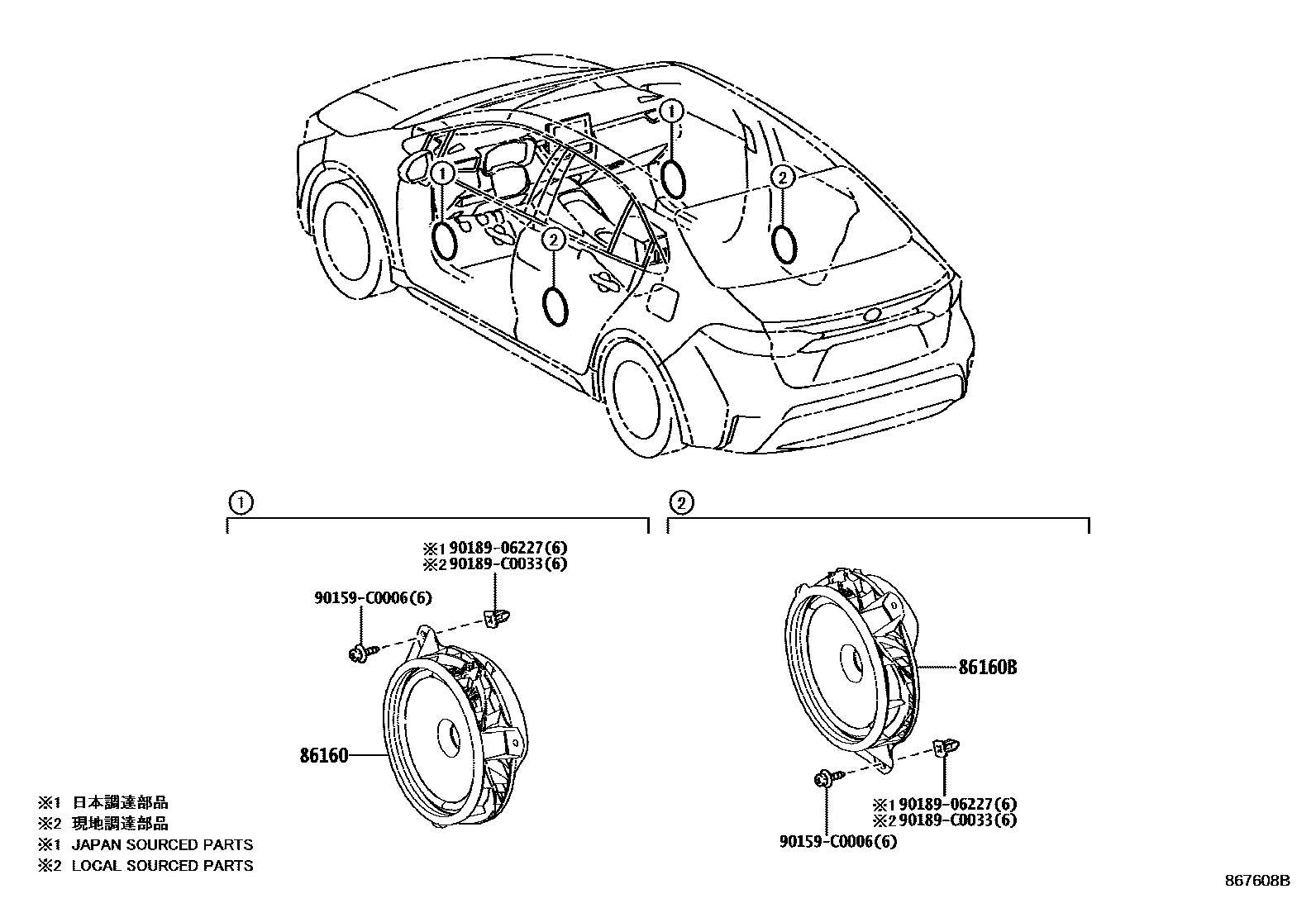 1
1
2
2

1

※1 90189-06227(6)
※2 90189-C0033(6)

90159-C0006(6)

86160

2

86160B

※1 90189-06227(6)
※2 90189-C0033(6)

90159-C0006(6)

※1 日本調達部品
※2 現地調達部品
※1 JAPAN SOURCED PARTS
※2 LOCAL SOURCED PARTS

867608B