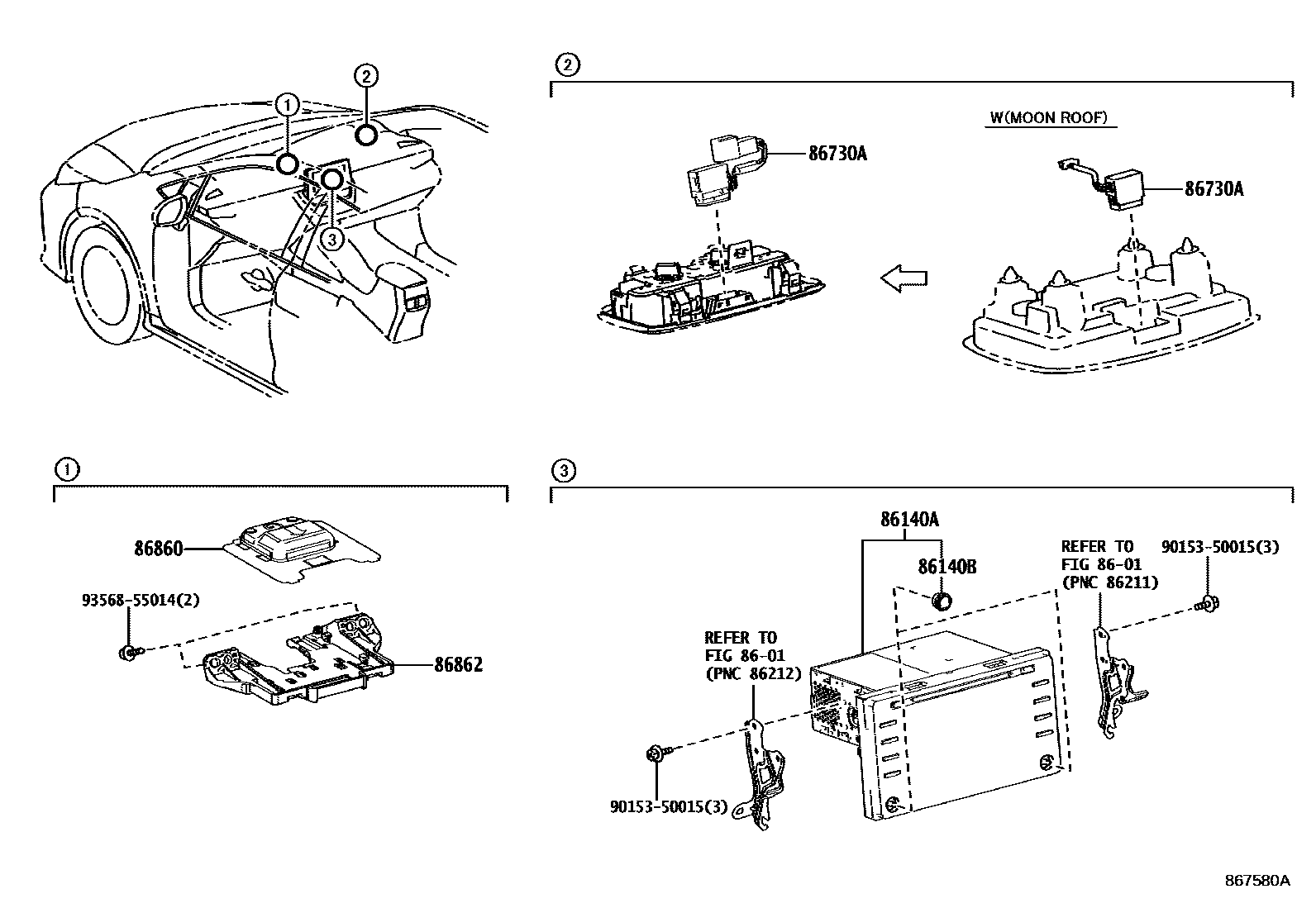 1
2
3

2

W(MOON ROOF)

86730A

86730A

1

86860

93568-55014(2)

86862

3

86140A

86140B

REFER TO
FIG 86-01
(PNC 86211)

90153-50015(3)

REFER TO
FIG 86-01
(PNC 86212)

90153-50015(3)

867580A