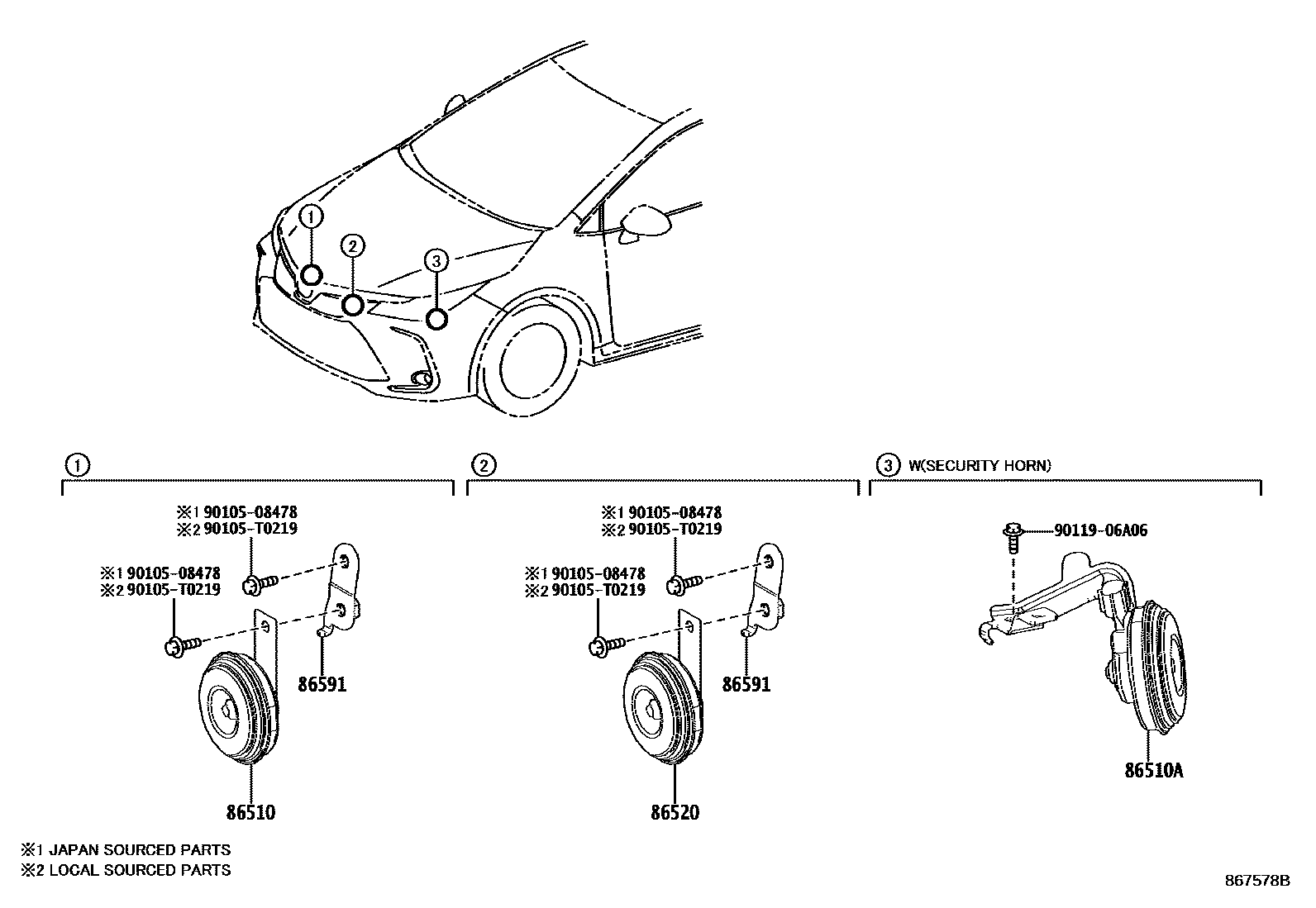 ①
②
③

①

※1 90105-08478
※2 90105-T0219

※1 90105-08478
※2 90105-T0219

86591

86510

②

※1 90105-08478
※2 90105-T0219

※1 90105-08478
※2 90105-T0219

86591

86520

③ W(SECURITY HORN)

90119-06A06

86510A

※1 JAPAN SOURCED PARTS
※2 LOCAL SOURCED PARTS

867578B