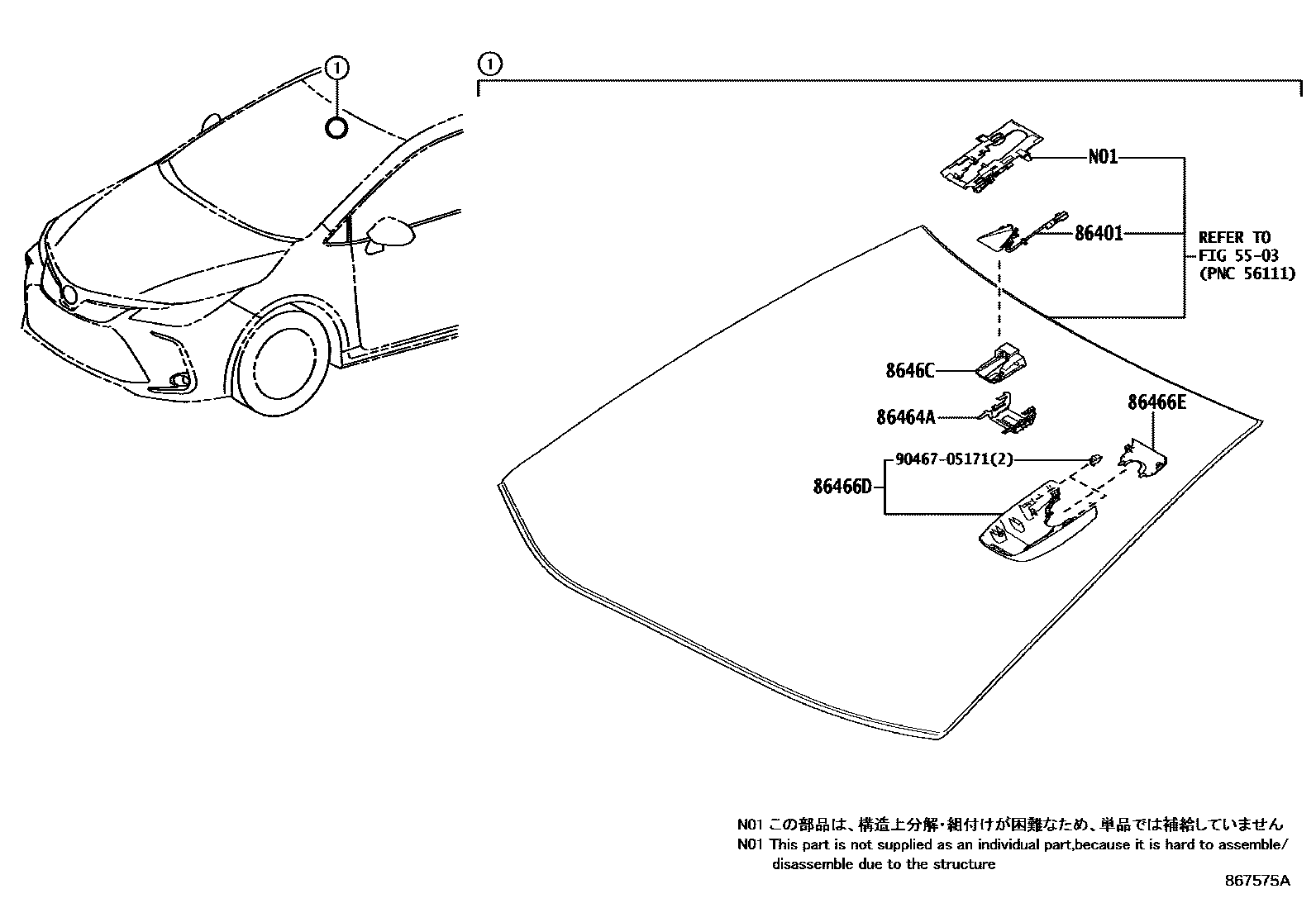 1

1

N01

86401

REFER TO
FIG 55-03
(PNC 56111)

8646C

86464A

86466E

90467-05171(2)

86466D

N01 この部品は、構造上分解・組付けが困難なため、単品では補給していません
N01 This part is not supplied as an individual part,because it is hard to assemble/ disassemble due to the structure

867575A