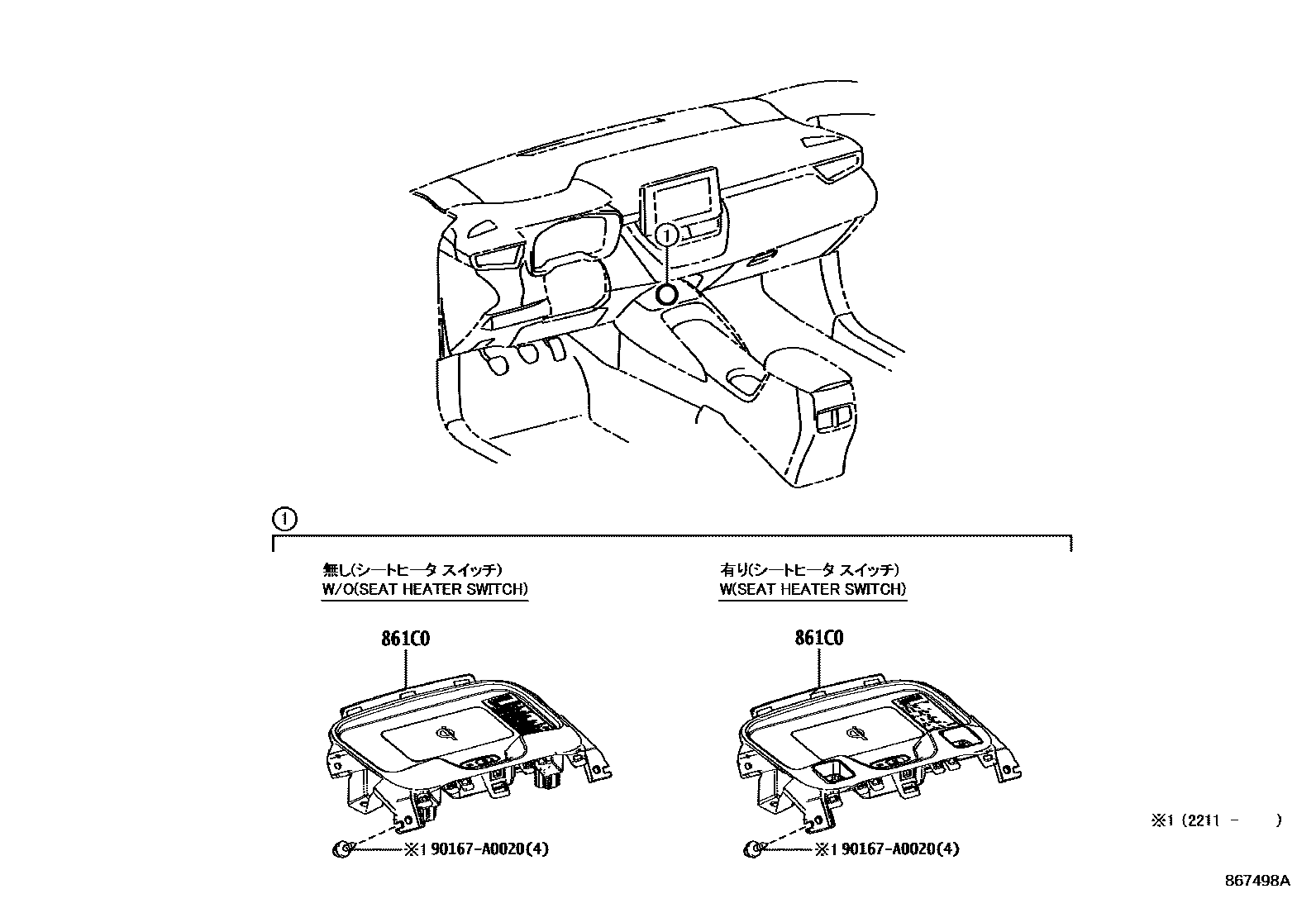 1

1

無し(シートヒータ スイッチ)
W/O(SEAT HEATER SWITCH)

861C0

※1 90167-A0020(4)

有り(シートヒータ スイッチ)
W(SEAT HEATER SWITCH)

861C0

※1 90167-A0020(4)

※1 (2211 - )

867498A