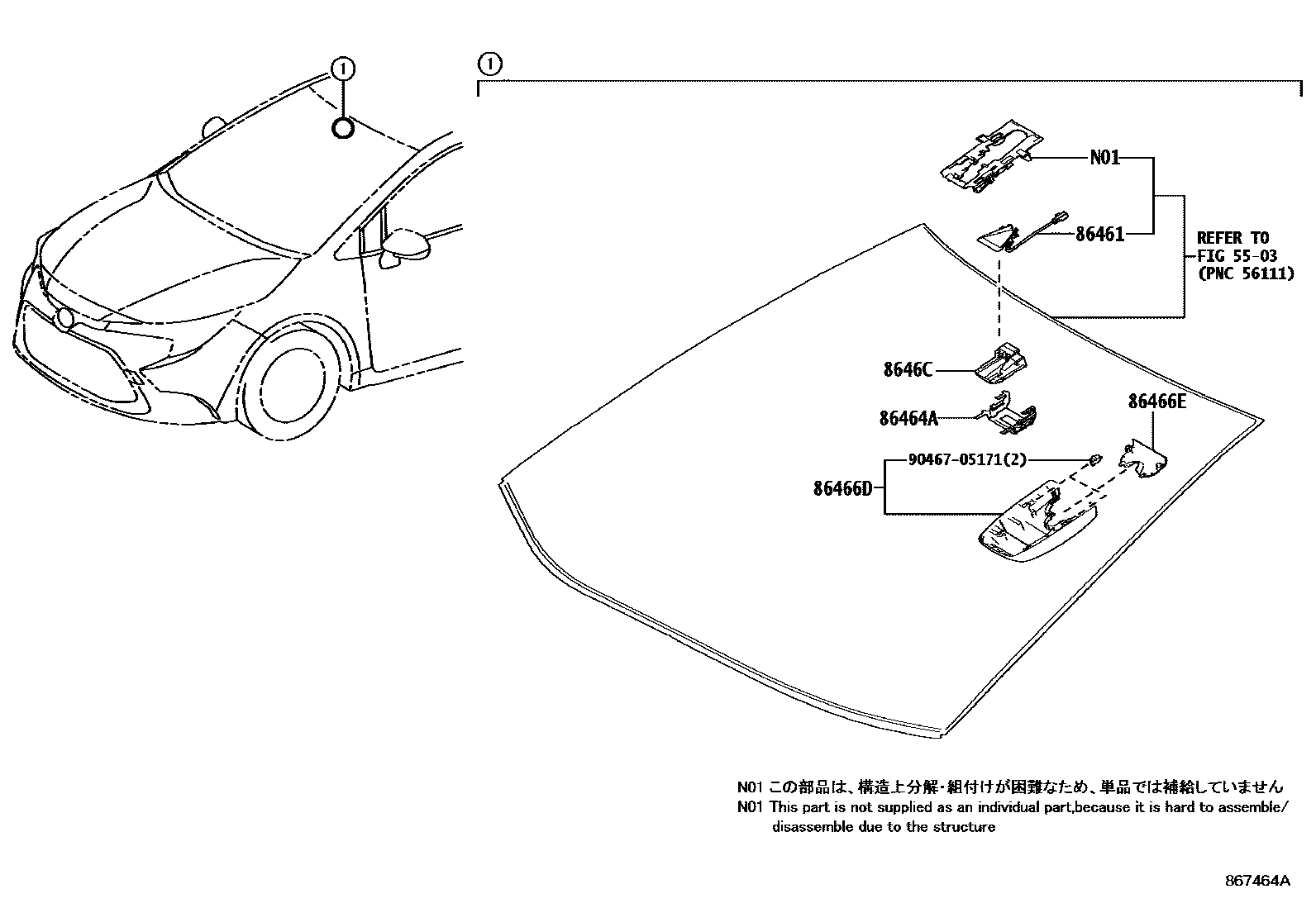 ①

①

N01

86461

REFER TO FIG 55-03 (PNC 56111)

8646C

86464A

86466E

90467-05171(2)

86466D

N01 この部品は、構造上分解・組付けが困難なため、単品では補給していません
N01 This part is not supplied as an individual part,because it is hard to assemble/ disassemble due to the structure

867464A