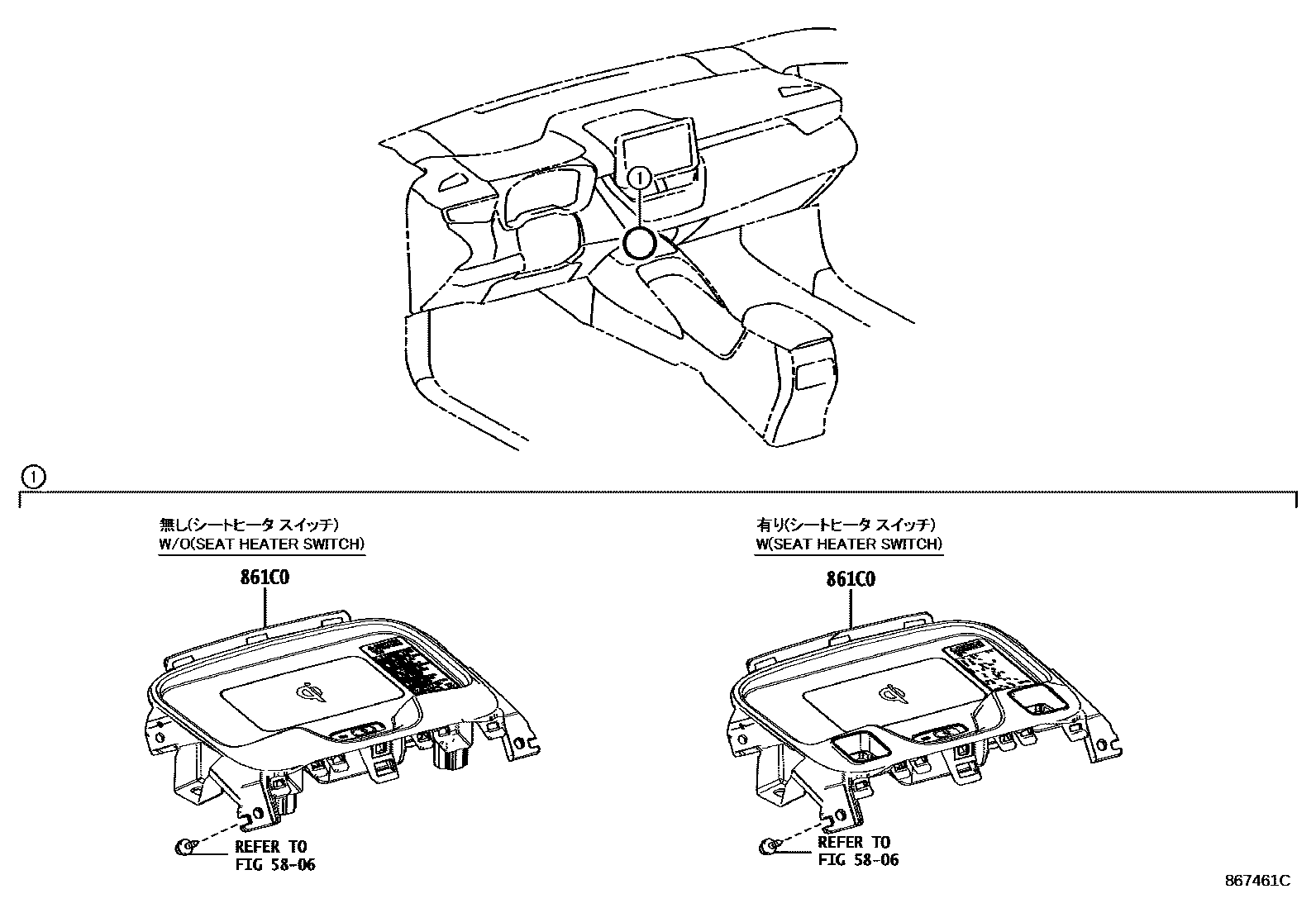 1

1

無し(シートヒータ スイッチ)
W/O(SEAT HEATER SWITCH)

861C0

REFER TO
FIG 58-06

有り(シートヒータ スイッチ)
W(SEAT HEATER SWITCH)

861C0

REFER TO
FIG 58-06

867461C