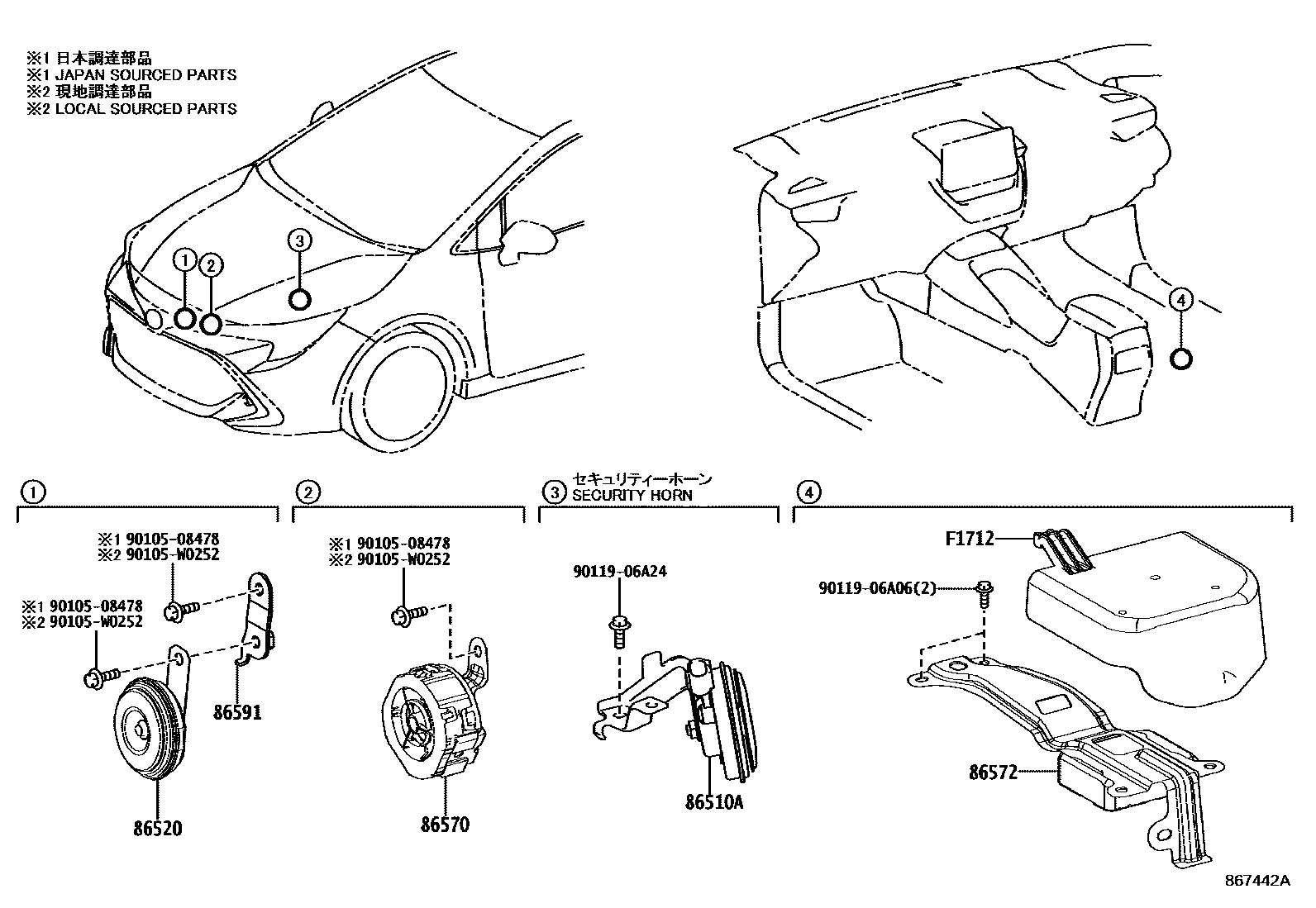 ※1 日本調達部品
※1 JAPAN SOURCED PARTS
※2 現地調達部品
※2 LOCAL SOURCED PARTS

1 2 3 4

1

※1 90105-08478
※2 90105-W0252

※1 90105-08478
※2 90105-W0252

86591

86520

2

※1 90105-08478
※2 90105-W0252

86570

3 セキュリティーホーン
SECURITY HORN

90119-06A24

86510A

4

F1712

90119-06A06(2)

86572

867442A