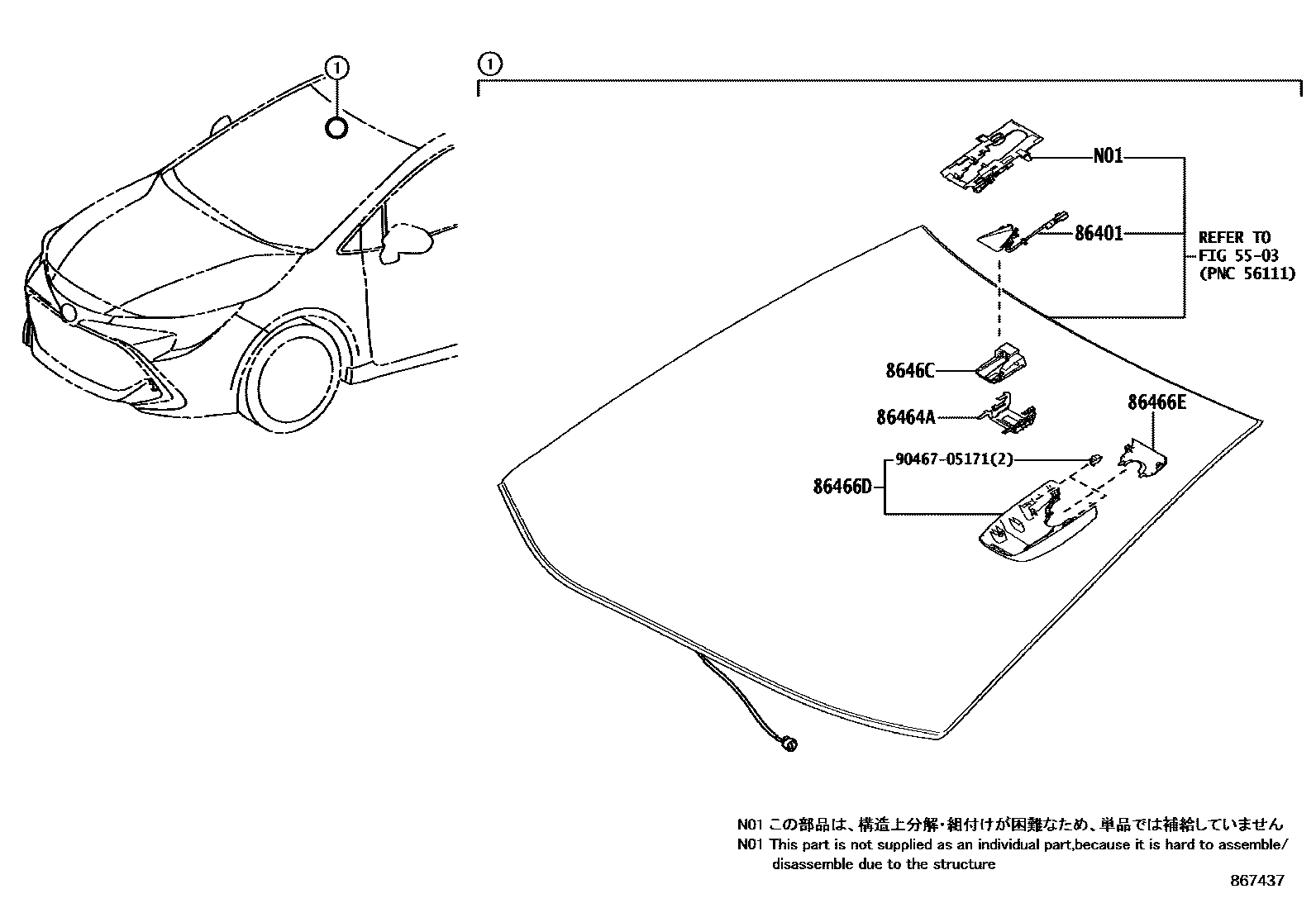 ①

①

N01

86401

REFER TO
FIG 55-03
(PNC 56111)

8646C

86464A

86466E

90467-05171(2)

86466D

N01 この部品は、構造上分解・組付けが困難なため、単品では補給していません
N01 This part is not supplied as an individual part,because it is hard to assemble/ disassemble due to the structure

867437