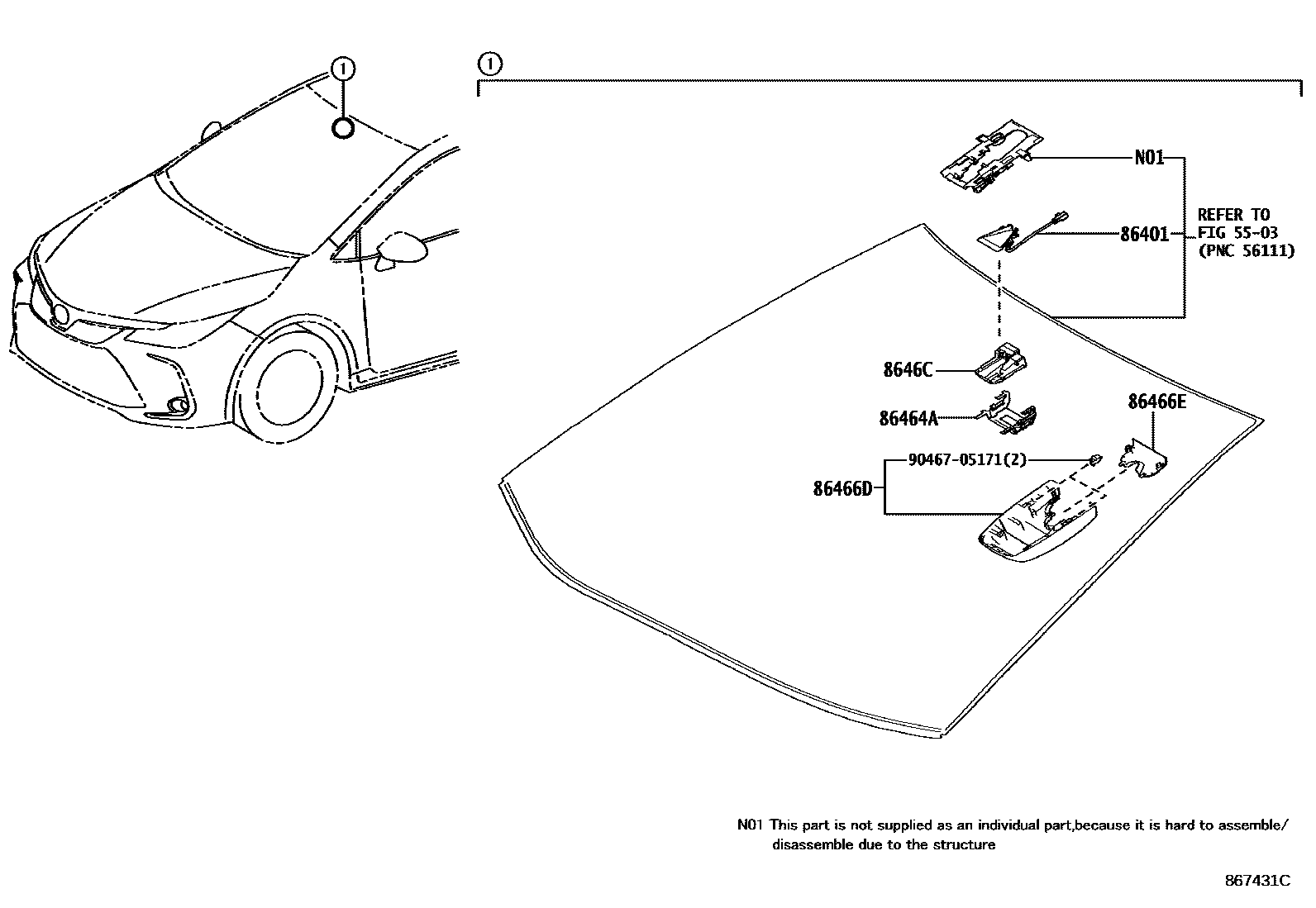 1

1

N01

86401

REFER TO
FIG 55-03
(PNC 56111)

8646C

86464A

86466E

90467-05171(2)

86466D

N01 This part is not supplied as an individual part,because it is hard to assemble/ disassemble due to the structure

867431C