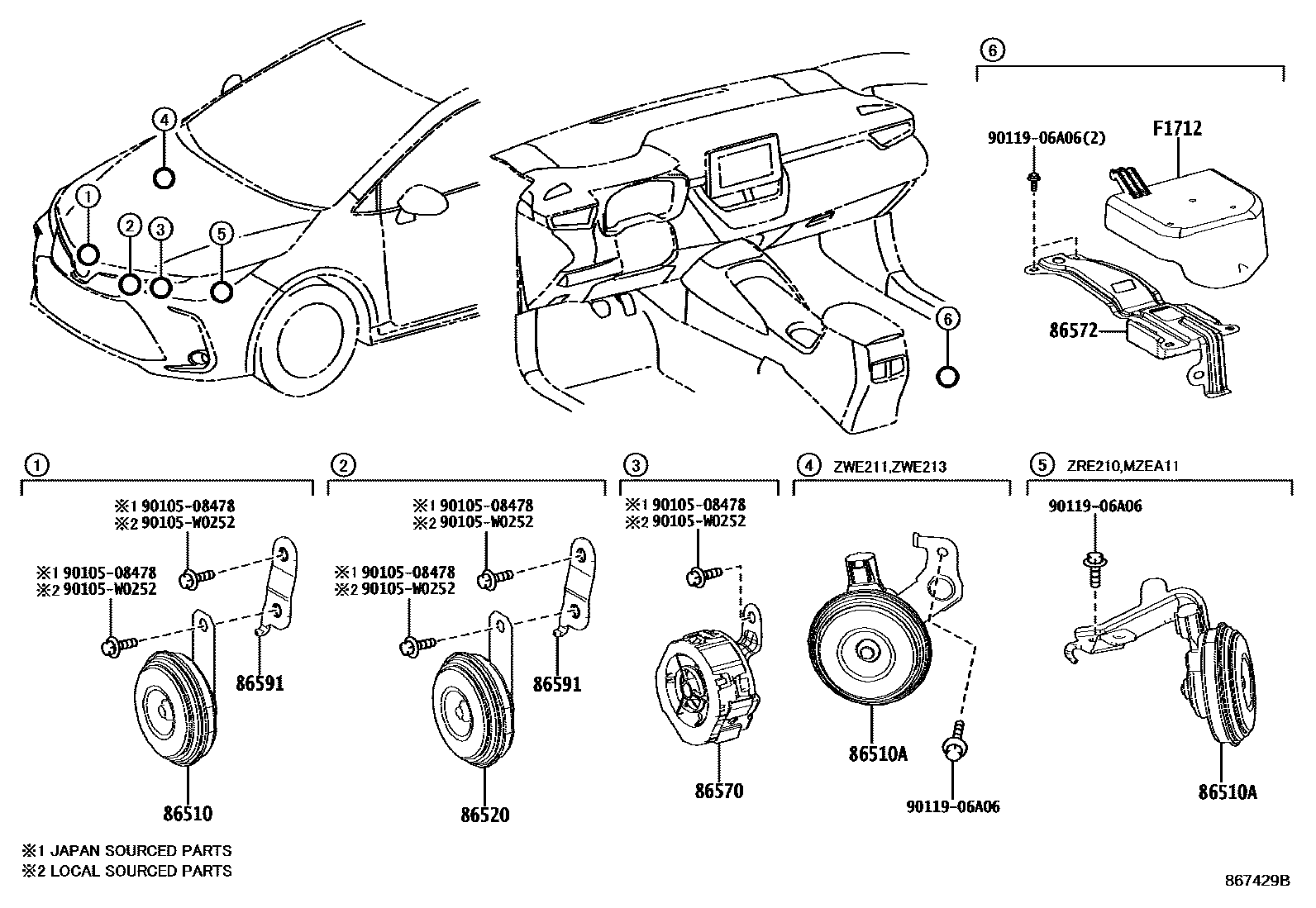 ④
①
②
③
⑤

⑥

⑥
90119-06A06(2)
F1712
86572

①
※1 90105-08478
※2 90105-W0252
※1 90105-08478
※2 90105-W0252
86591
86510

②
※1 90105-08478
※2 90105-W0252
※1 90105-08478
※2 90105-W0252
86591
86520

③
※1 90105-08478
※2 90105-W0252
86570

④ ZWE211,ZWE213
86510A
90119-06A06

⑤ ZRE210,MZEA11
90119-06A06
86510A

※1 JAPAN SOURCED PARTS
※2 LOCAL SOURCED PARTS

867429B