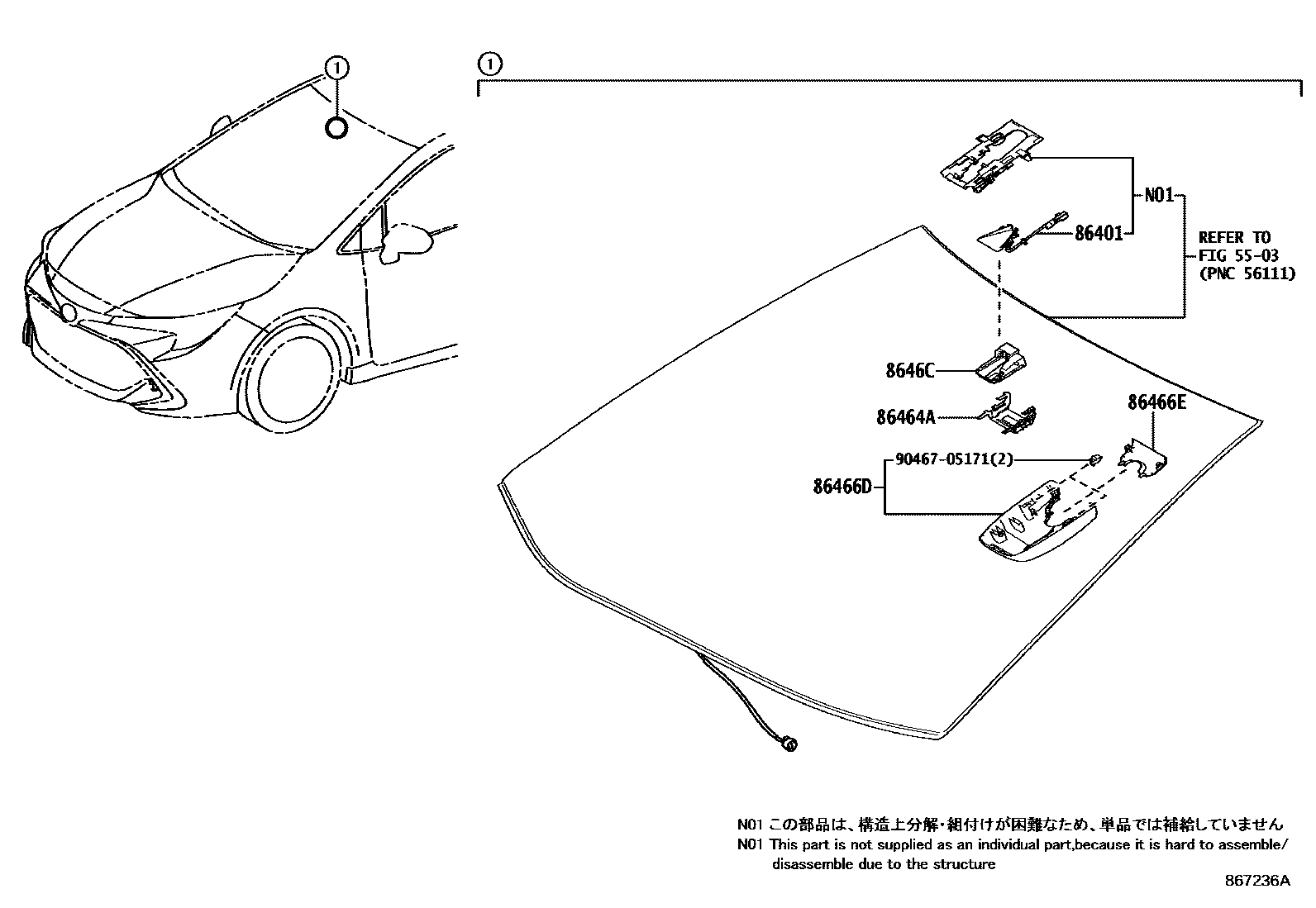 1

1

N01

86401

REFER TO FIG 55-03 (PNC 56111)

8646C

86464A

86466E

90467-05171(2)

86466D

N01 この部品は、構造上分解・組付けが困難なため、単品では補給していません
N01 This part is not supplied as an individual part,because it is hard to assemble/ disassemble due to the structure

867236A