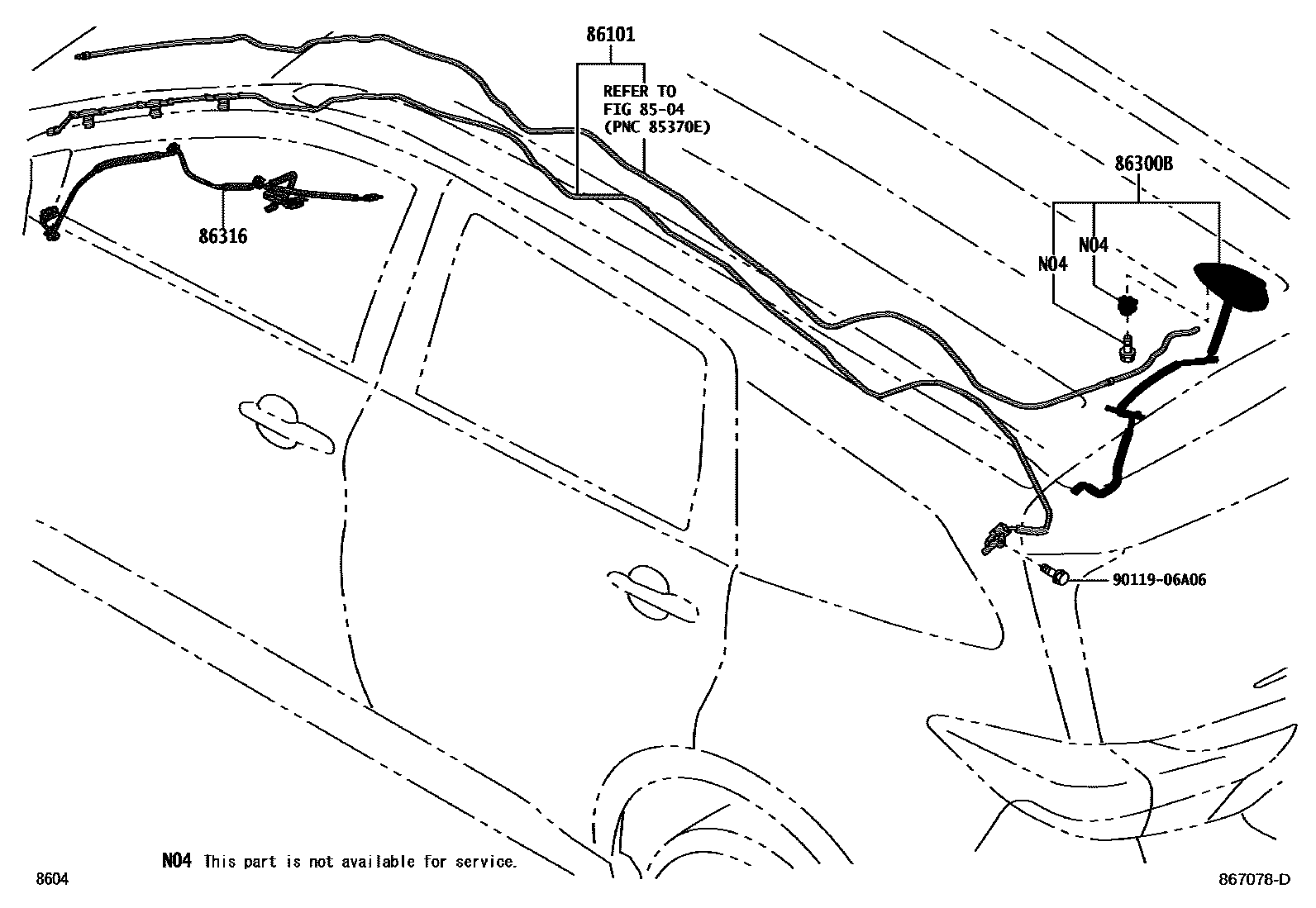 86101

REFER TO FIG 85-04 (PNC 85370E)

86300B

N04

N04

86316

90119-06A06

N04 This part is not available for service.

8604

867078-D