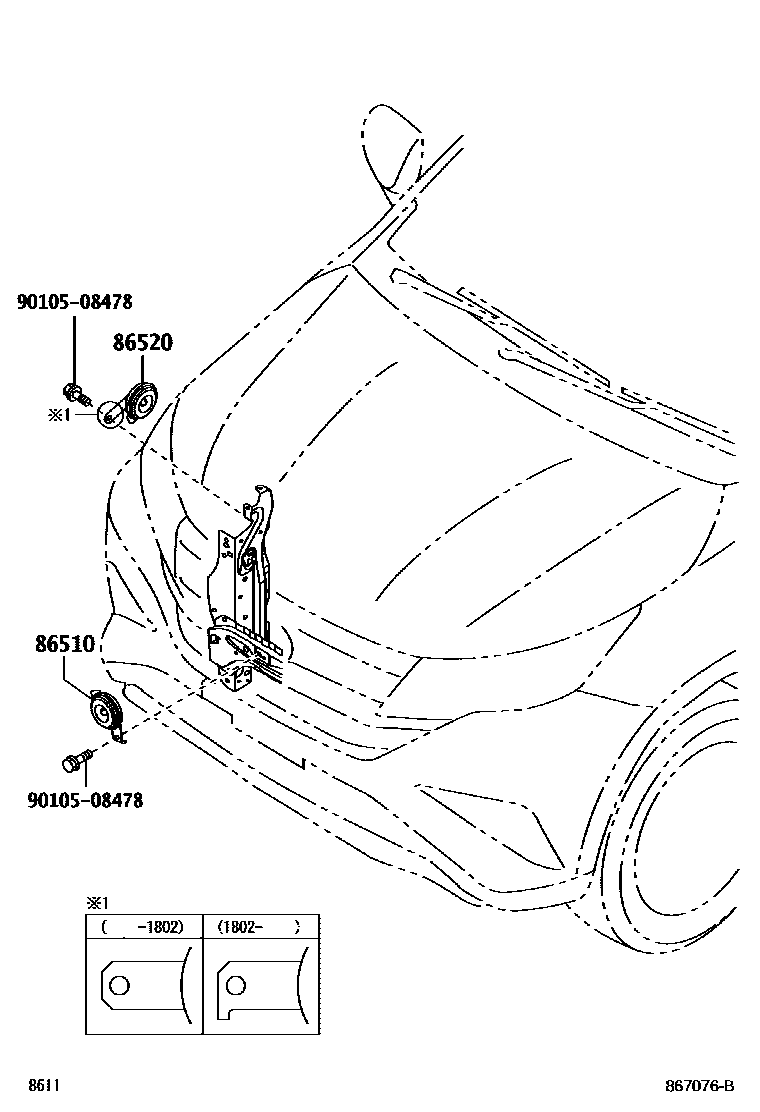 90105-08478

86520

※1

86510

90105-08478

※1

| ( -1802) | (1802- ) |
|---|---|
| | |

8611

867076-B